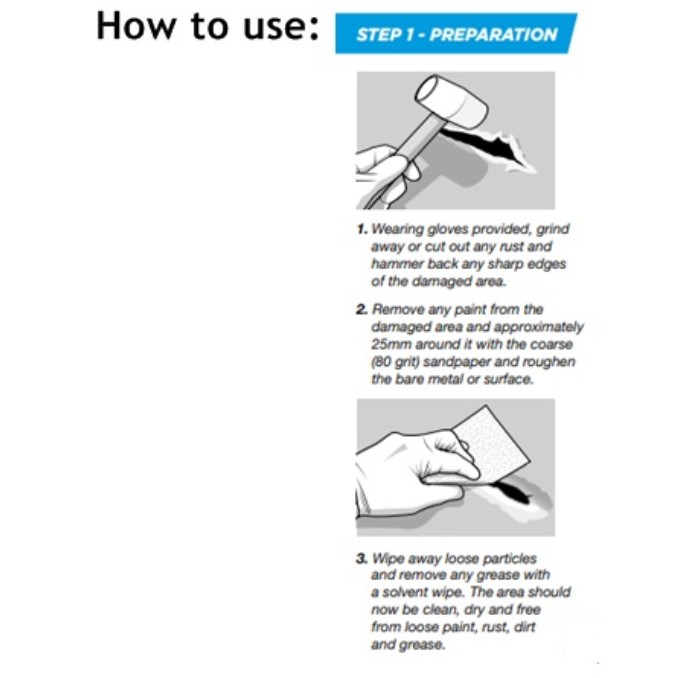 How to use:

STEP 1 - PREPARATION

1. Wearing gloves provided, grind away or cut out any rust and hammer back any sharp edges of the damaged area.

2. Remove any paint from the damaged area and approximately 25mm around it with the coarse (80 grit) sandpaper and roughen the bare metal or surface.

3. Wipe away loose particles and remove any grease with a solvent wipe. The area should now be clean, dry and free from loose paint, rust, dirt and grease.