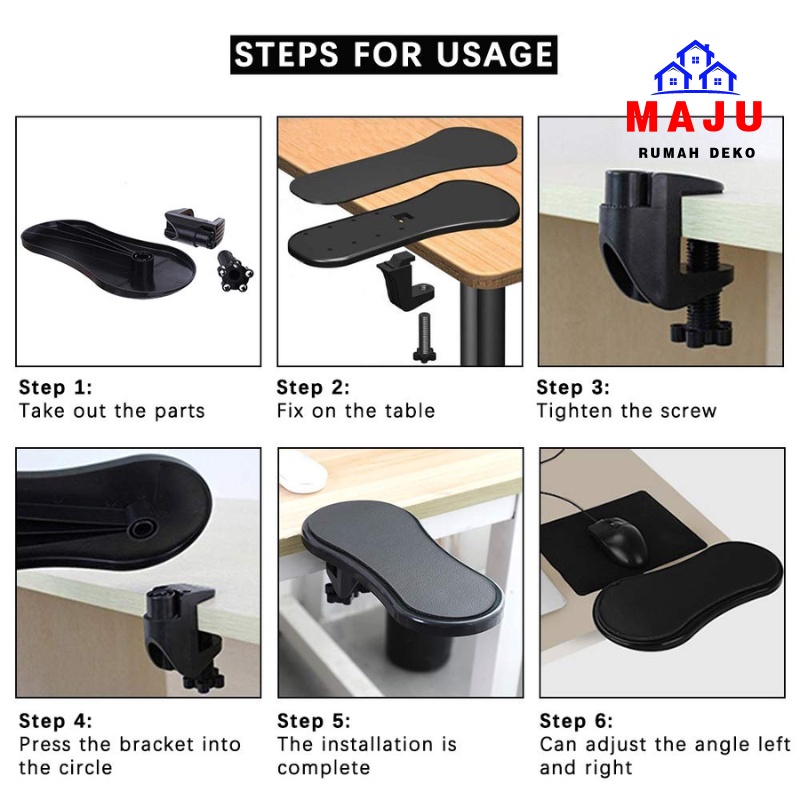 STEPS FOR USAGE

MAJU
RUMAH DEKO

Step 1:
Take out the parts

Step 2:
Fix on the table

Step 3:
Tighten the screw

Step 4:
Press the bracket into the circle

Step 5:
The installation is complete

Step 6:
Can adjust the angle left and right