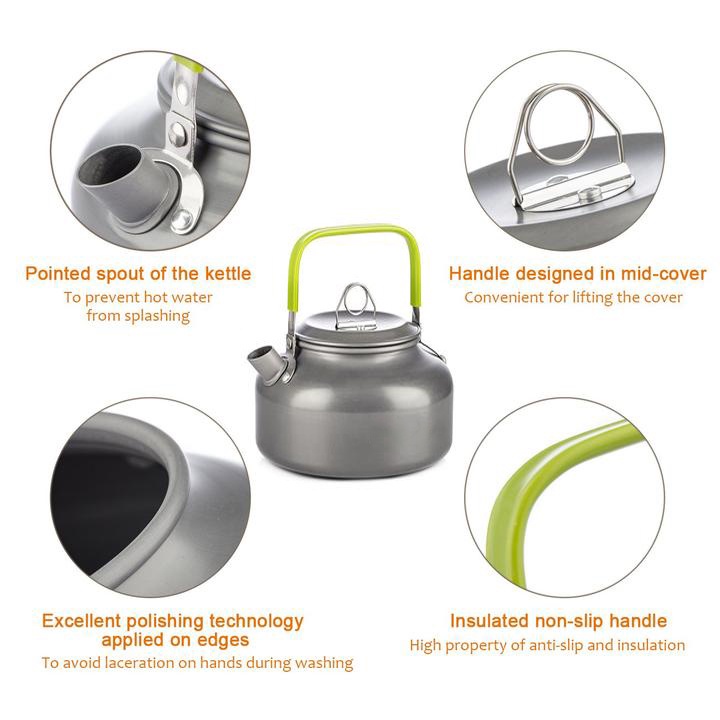 Pointed spout of the kettle
To prevent hot water from splashing

Handle designed in mid-cover
Convenient for lifting the cover

Excellent polishing technology applied on edges
To avoid laceration on hands during washing

Insulated non-slip handle
High property of anti-slip and insulation