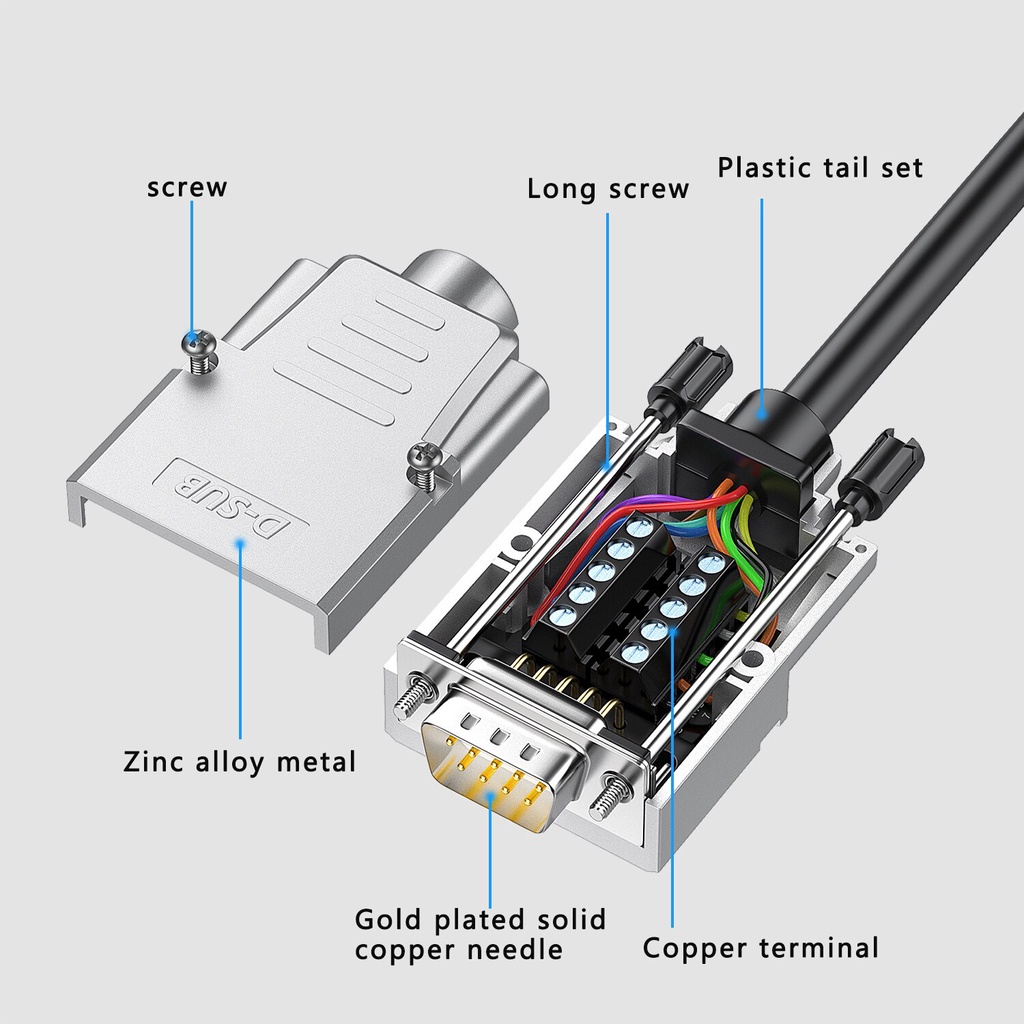 screw

Long screw

Plastic tail set

D-SUB

Zinc alloy metal

Gold plated solid copper needle

Copper terminal