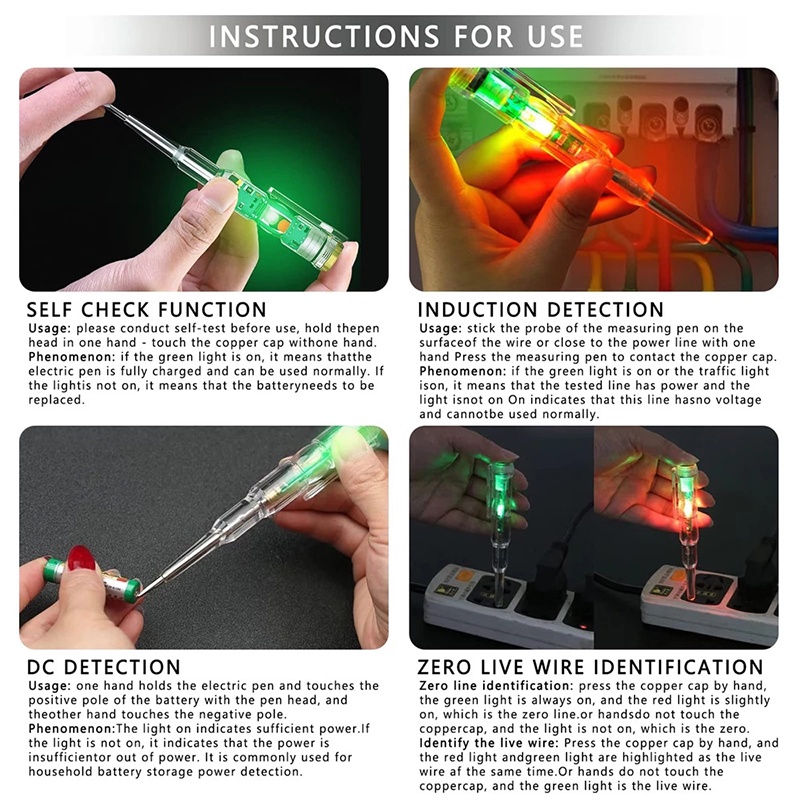 INSTRUCTIONS FOR USE

SELF CHECK FUNCTION
Usage: please conduct self-test before use, hold thepen head in one hand - touch the copper cap withone hand.
Phenomenon: if the green light is on, it means thatthe electric pen is fully charged and can be used normally. If the lightis not on, it means that the batteryneeds to be replaced.

INDUCTION DETECTION
Usage: stick the probe of the measuring pen on the surfaceof the wire or close to the power line with one hand Press the measuring pen to contact the copper cap.
Phenomenon: if the green light is on or the traffic light ison, it means that the tested line has power and the light isnot on On indicates that this line hasno voltage and cannotbe used normally.

DC DETECTION
Usage: one hand holds the electric pen and touches the positive pole of the battery with the pen head, and theother hand touches the negative pole.
Phenomenon:The light on indicates sufficient power.If the light is not on, it indicates that the power is insufficientor out of power. It is commonly used for household battery storage power detection.

ZERO LIVE WIRE IDENTIFICATION
Zero line identification: press the copper cap by hand, the green light is always on, and the red light is slightly on, which is the zero line.or handsdo not touch the coppercap, and the light is not on, which is the zero.
Identify the live wire: Press the copper cap by hand, and the red light andgreen light are highlighted as the live wire af the same time.Or hands do not touch the coppercap, and the green light is the live wire.