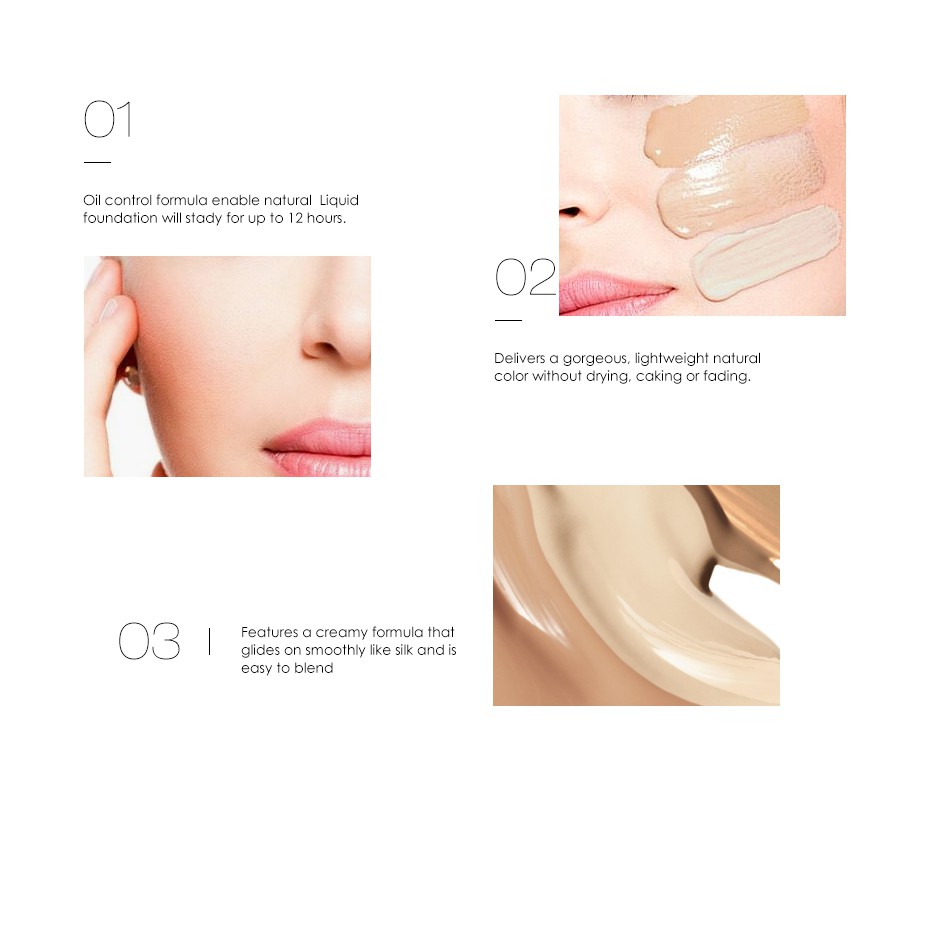 01

Oil control formula enable natural Liquid foundation will stady for up to 12 hours.

02

Delivers a gorgeous, lightweight natural color without drying, caking or fading.

03

Features a creamy formula that glides on smoothly like silk and is easy to blend