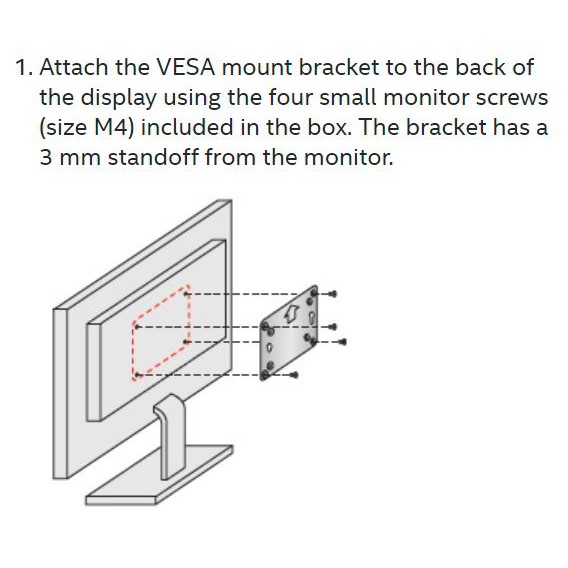 1. Attach the VESA mount bracket to the back of the display using the four small monitor screws (size M4) included in the box. The bracket has a 3 mm standoff from the monitor.