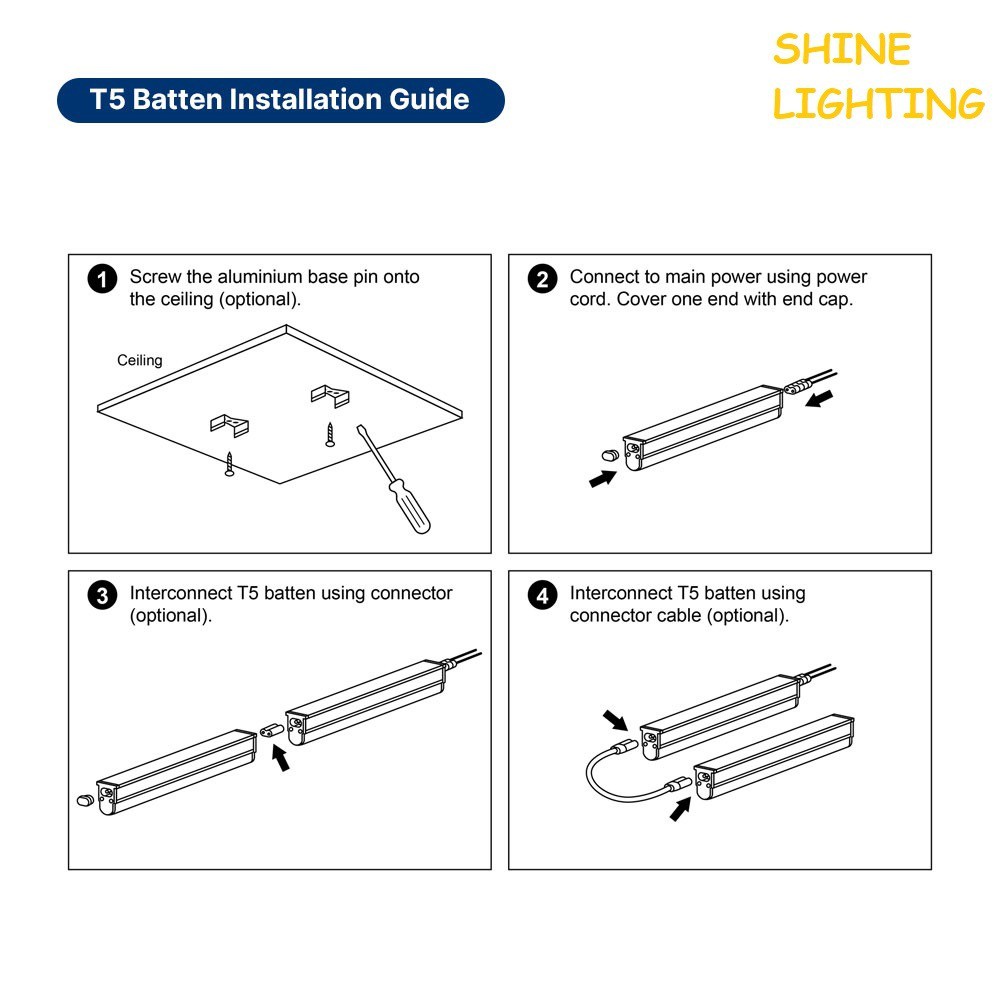 T5 Batten Installation Guide

SHINE LIGHTING

1 Screw the aluminium base pin onto the ceiling (optional).

Ceiling

2 Connect to main power using power cord. Cover one end with end cap.

3 Interconnect T5 batten using connector (optional).

4 Interconnect T5 batten using connector cable (optional).