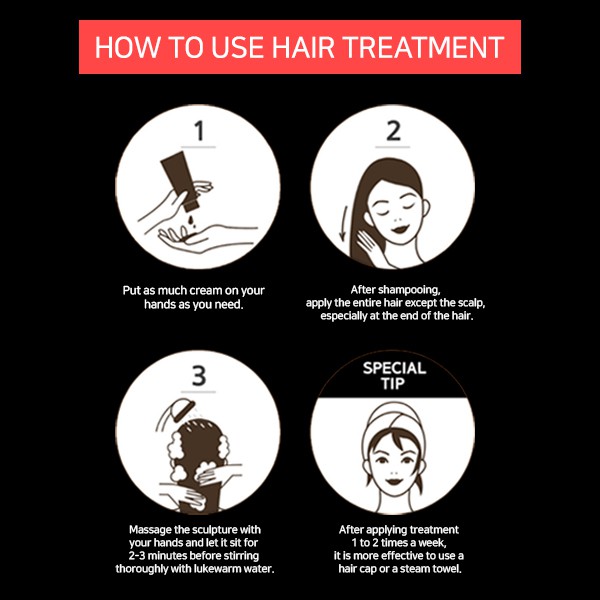 HOW TO USE HAIR TREATMENT

1

Put as much cream on your hands as you need.

2

After shampooing,
apply the entire hair except the scalp, especially at the end of the hair.

3

Massage the sculpture with your hands and let it sit for 2-3 minutes before stirring thoroughly with lukewarm water.

SPECIAL TIP

After applying treatment 1 to 2 times a week, it is more effective to use a hair cap or a steam towel.