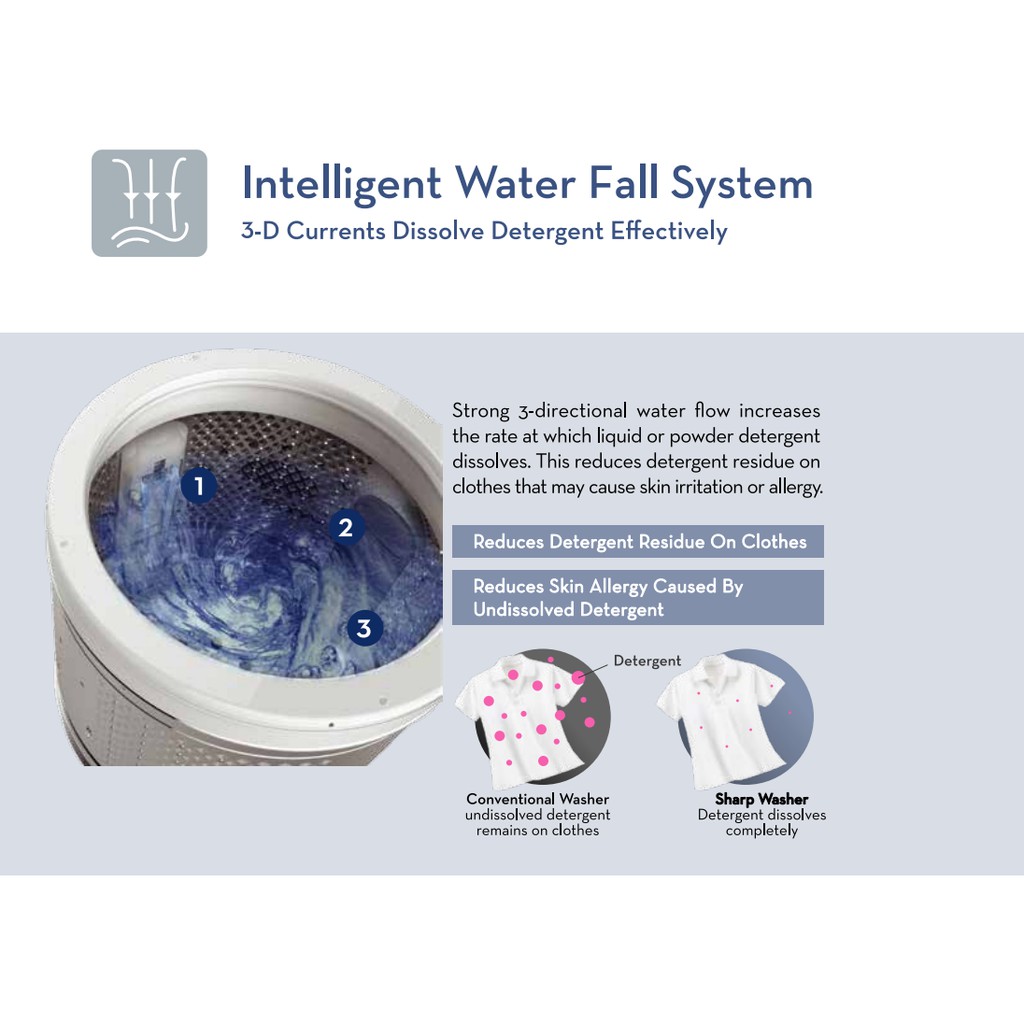 Intelligent Water Fall System
3-D Currents Dissolve Detergent Effectively

1
2
3

Strong 3-directional water flow increases the rate at which liquid or powder detergent dissolves. This reduces detergent residue on clothes that may cause skin irritation or allergy.

Reduces Detergent Residue On Clothes

Reduces Skin Allergy Caused By Undissolved Detergent

Detergent

Conventional Washer
undissolved detergent remains on clothes

Sharp Washer
Detergent dissolves completely