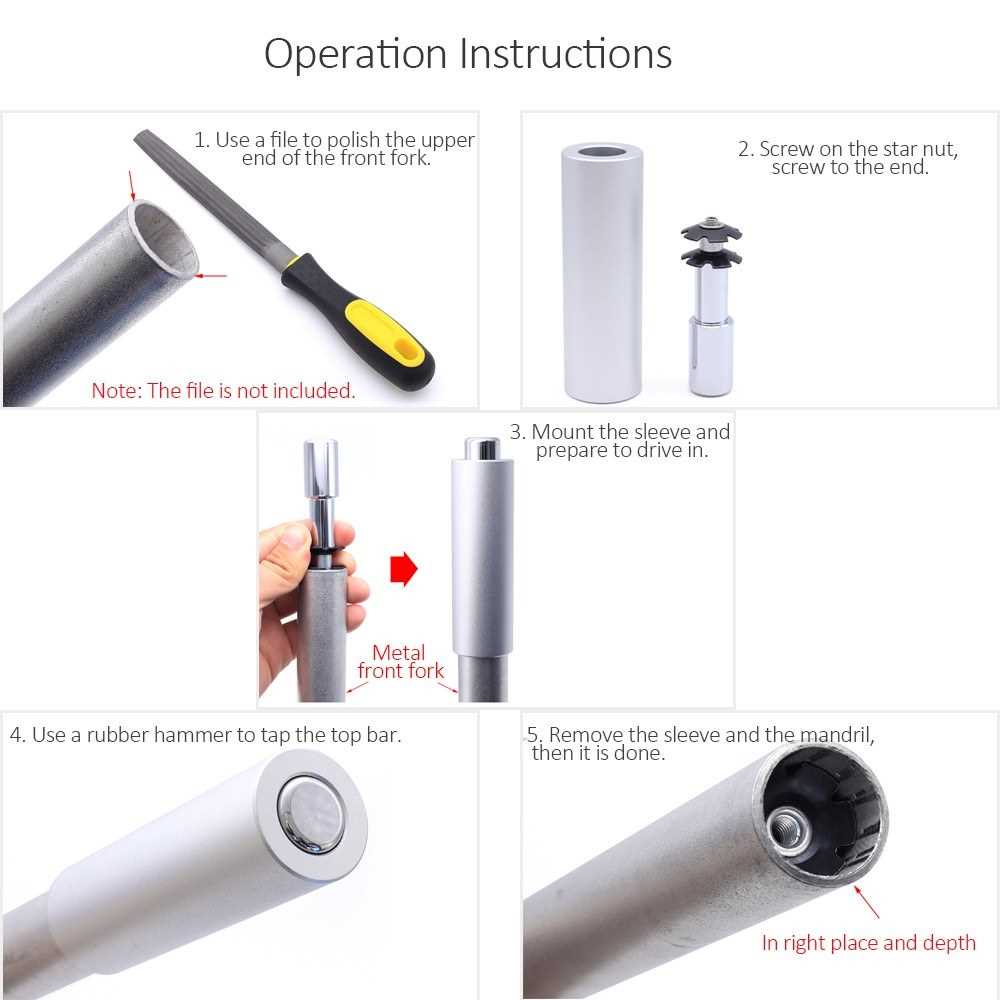 Operation Instructions

1. Use a file to polish the upper end of the front fork.

Note: The file is not included.

2. Screw on the star nut, screw to the end.

3. Mount the sleeve and prepare to drive in.

Metal front fork

4. Use a rubber hammer to tap the top bar.

5. Remove the sleeve and the mandril, then it is done.

In right place and depth