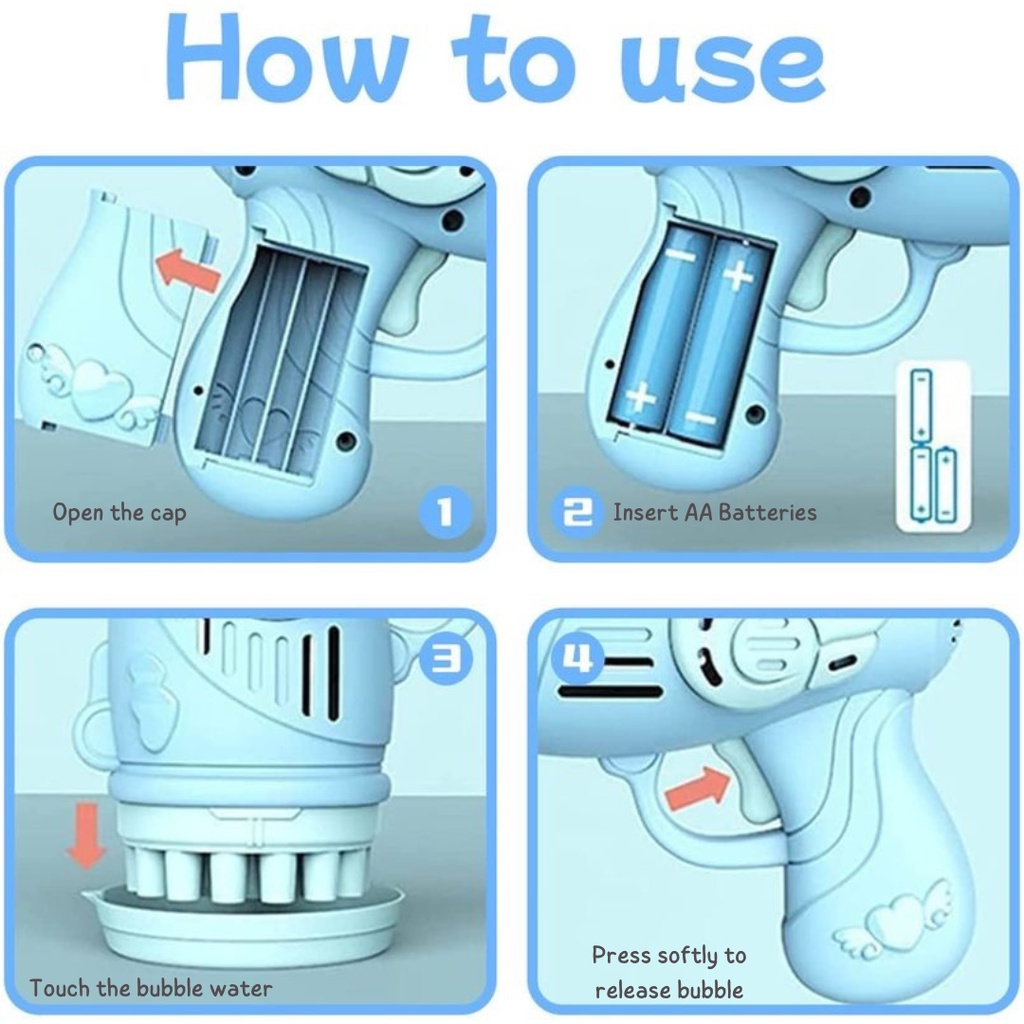 How to use

Open the cap

1

2 Insert AA Batteries

3

Touch the bubble water

4

Press softly to release bubble