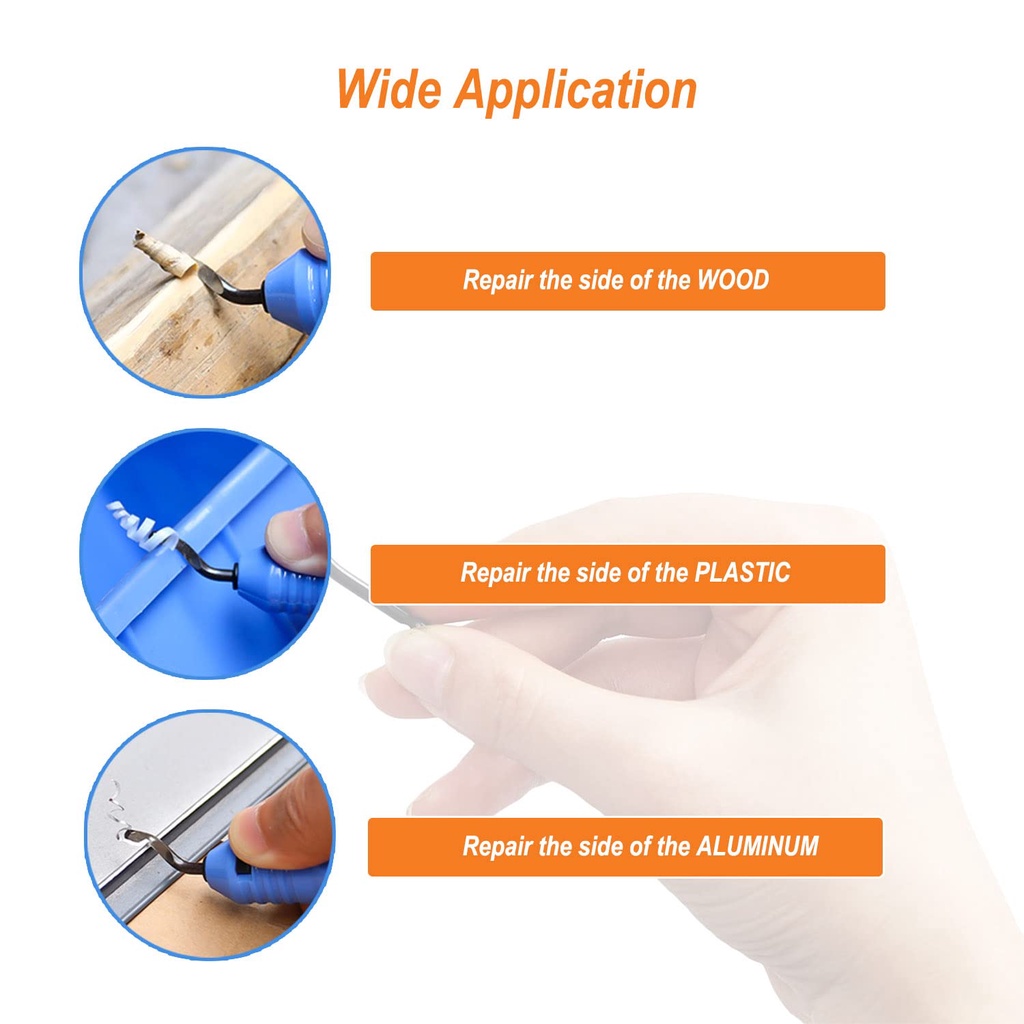 Wide Application

Repair the side of the WOOD

Repair the side of the PLASTIC

Repair the side of the ALUMINUM