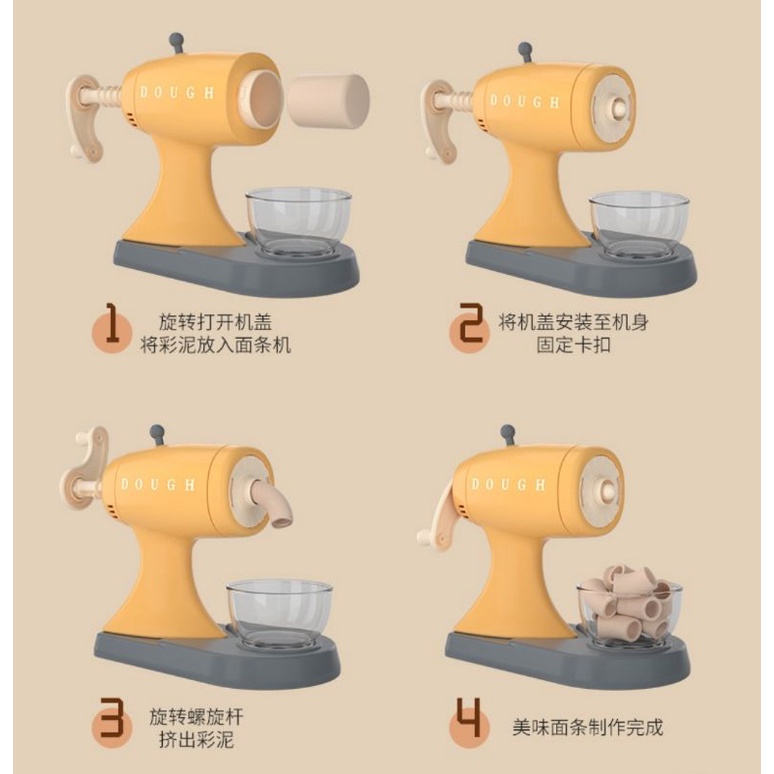 DOUGH

1 旋转打开机盖
将彩泥放入面条机

DOUGH

2 将机盖安装至机身
固定卡扣

DOUGH

3 旋转螺旋杆
挤出彩泥

DOUGH

4 美味面条制作完成