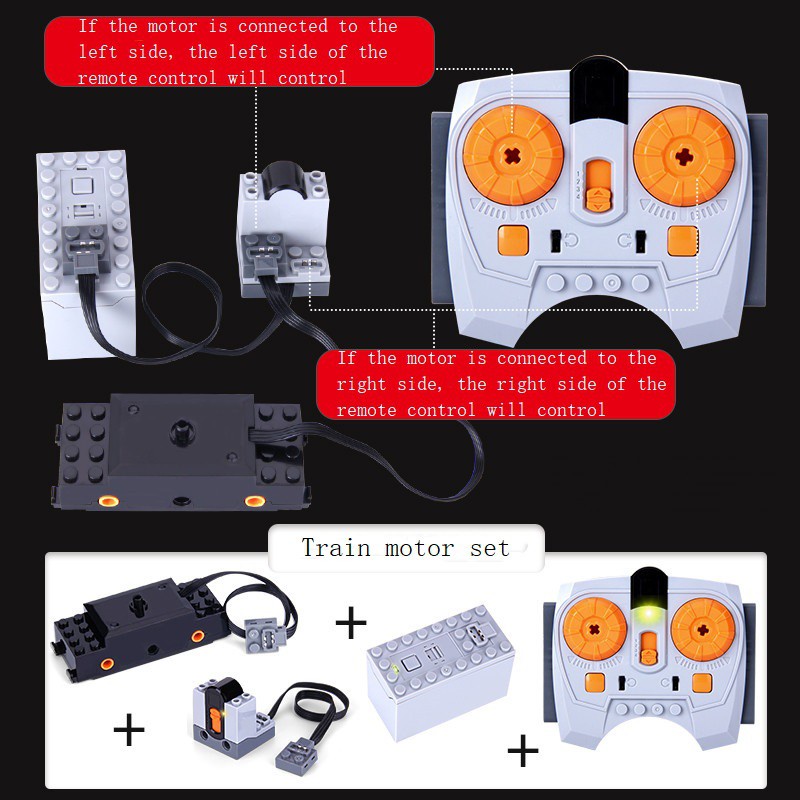 If the motor is connected to the left side, the left side of the remote control will control

1
2
3
4

If the motor is connected to the right side, the right side of the remote control will control

Train motor set

+

+

+