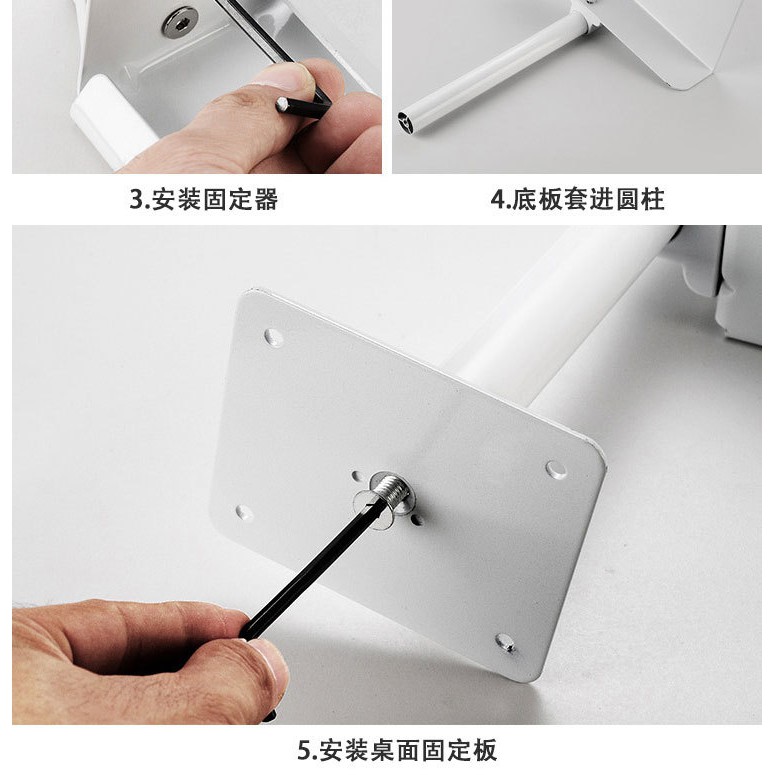 3.安装固定器

4.底板套进圆柱

5.安装桌面固定板