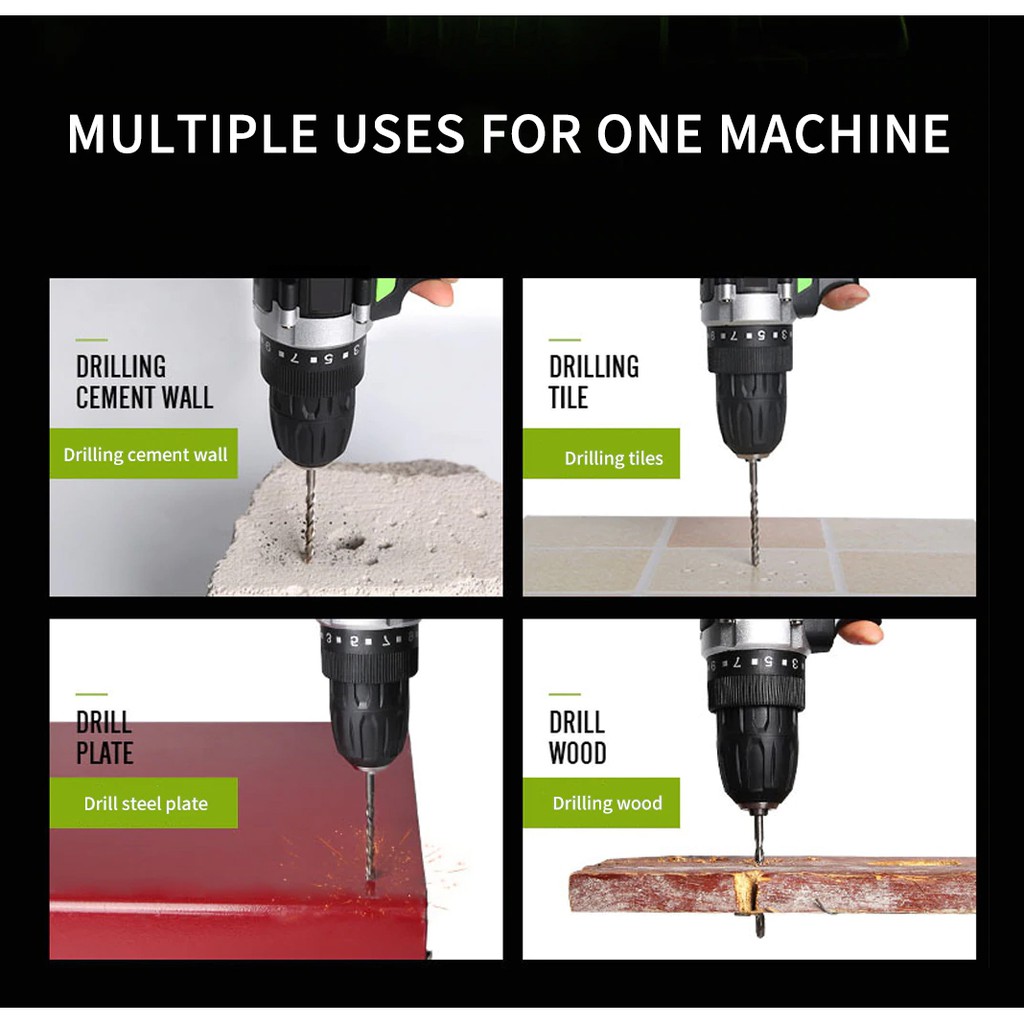 MULTIPLE USES FOR ONE MACHINE

DRILLING CEMENT WALL

Drilling cement wall

DRILLING TILE

Drilling tiles

DRILL PLATE

Drill steel plate

DRILL WOOD

Drilling wood