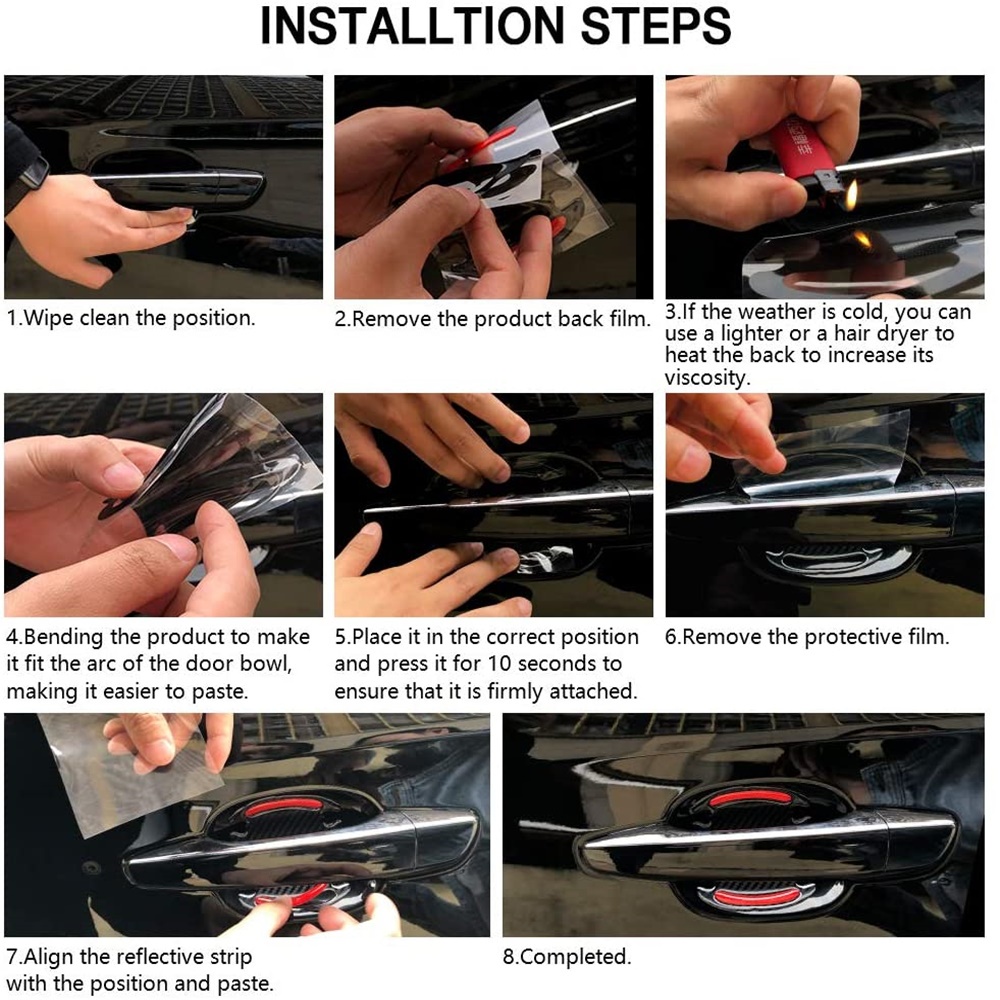 INSTALLTION STEPS

1.Wipe clean the position.

2.Remove the product back film.

3.If the weather is cold, you can use a lighter or a hair dryer to heat the back to increase its viscosity.

4.Bending the product to make it fit the arc of the door bowl, making it easier to paste.

5.Place it in the correct position and press it for 10 seconds to ensure that it is firmly attached.

6.Remove the protective film.

7.Align the reflective strip with the position and paste.

8.Completed.