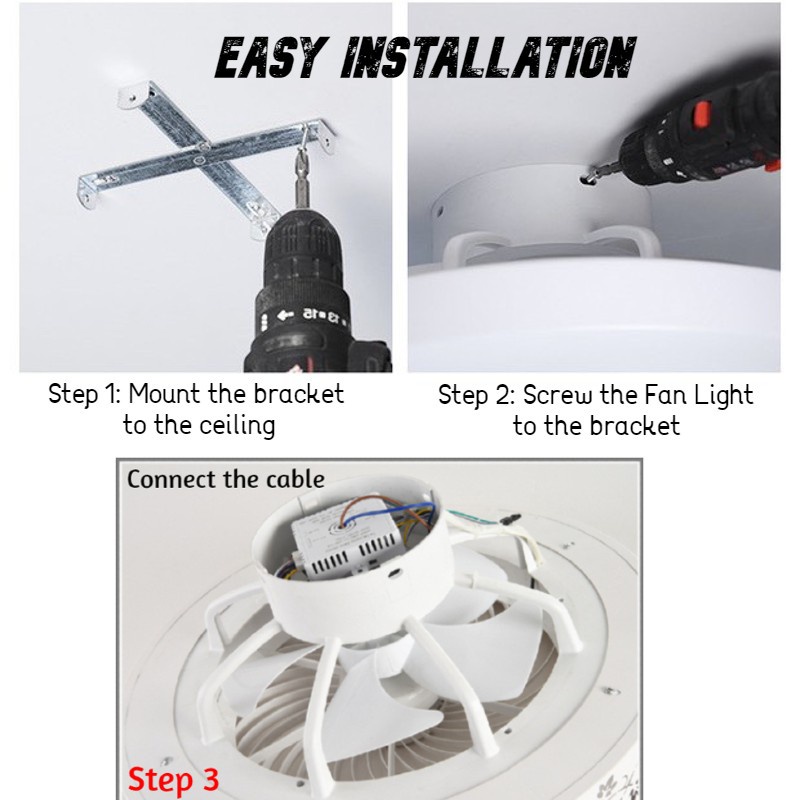 EASY INSTALLATION

Step 1: Mount the bracket to the ceiling

Step 2: Screw the Fan Light to the bracket

Connect the cable

Step 3