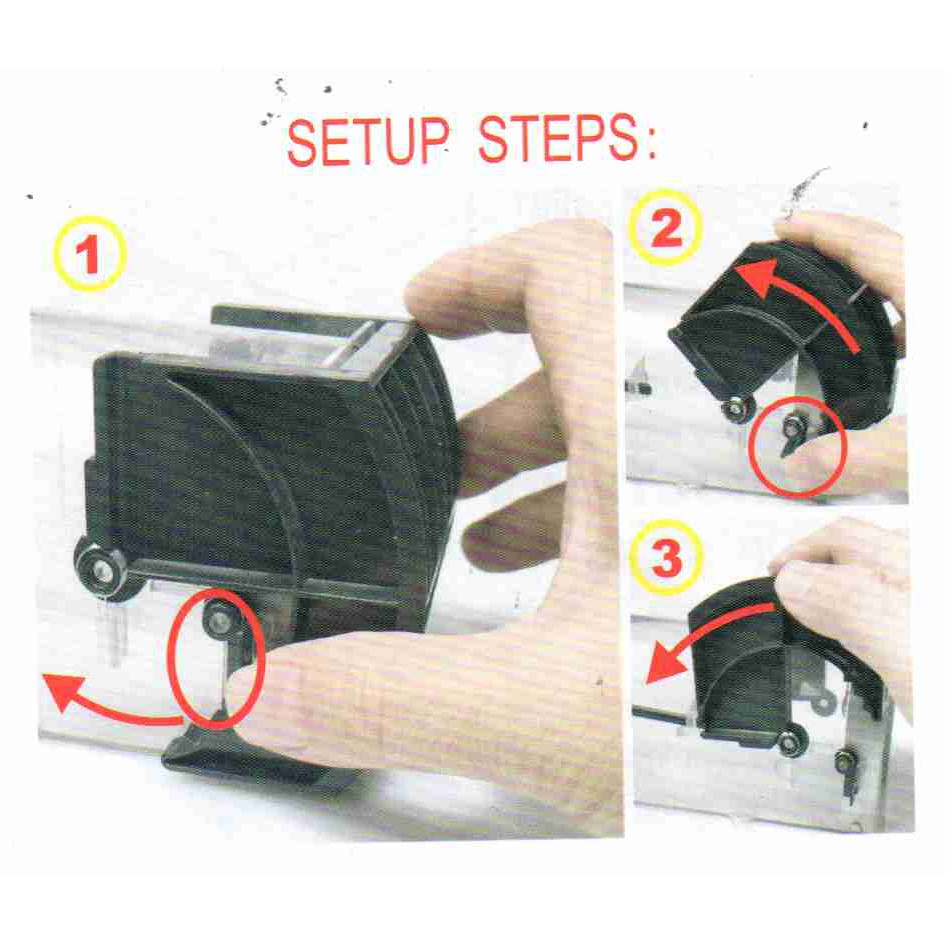 SETUP STEPS:

1

2

3