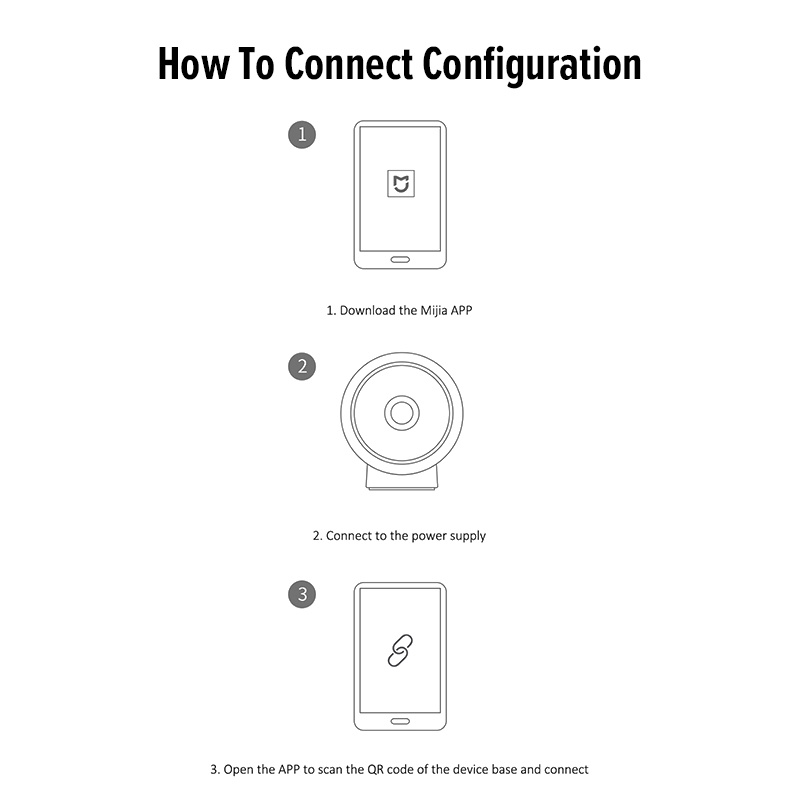 How To Connect Configuration

1

1. Download the Mijia APP

2

2. Connect to the power supply

3

3. Open the APP to scan the QR code of the device base and connect