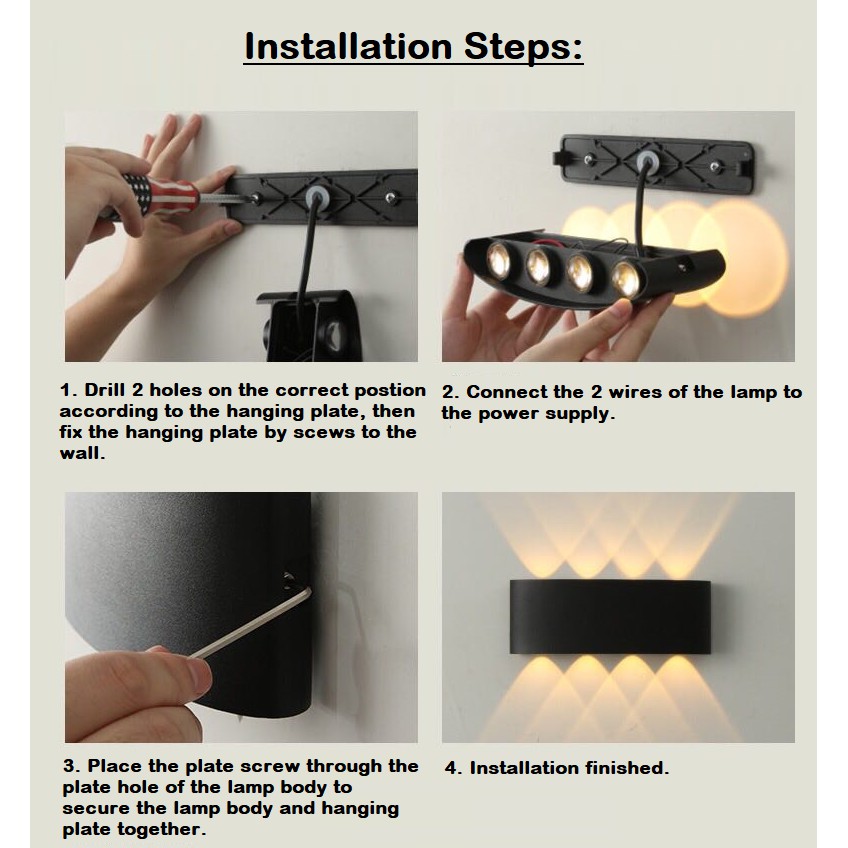 Installation Steps:

1. Drill 2 holes on the correct postion according to the hanging plate, then fix the hanging plate by scews to the wall.

2. Connect the 2 wires of the lamp to the power supply.

3. Place the plate screw through the plate hole of the lamp body to secure the lamp body and hanging plate together.

4. Installation finished.