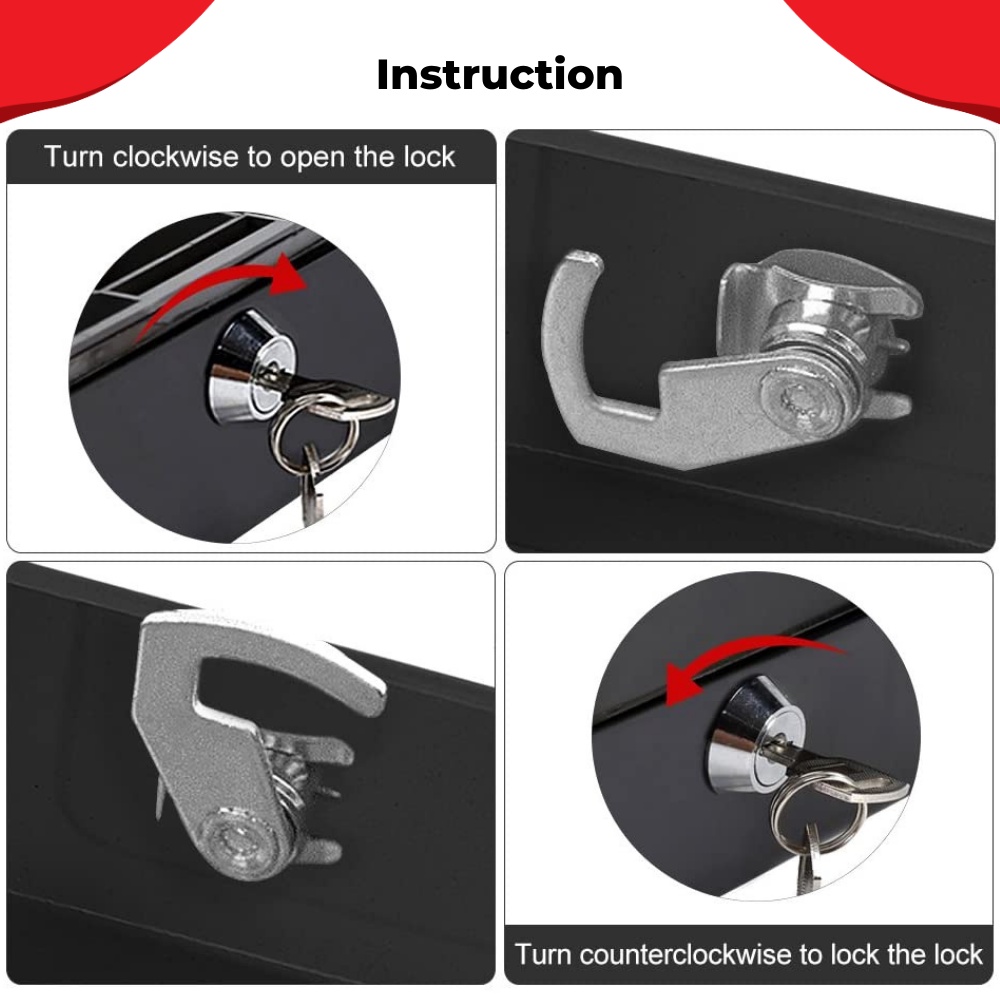 Instruction

Turn clockwise to open the lock

Turn counterclockwise to lock the lock