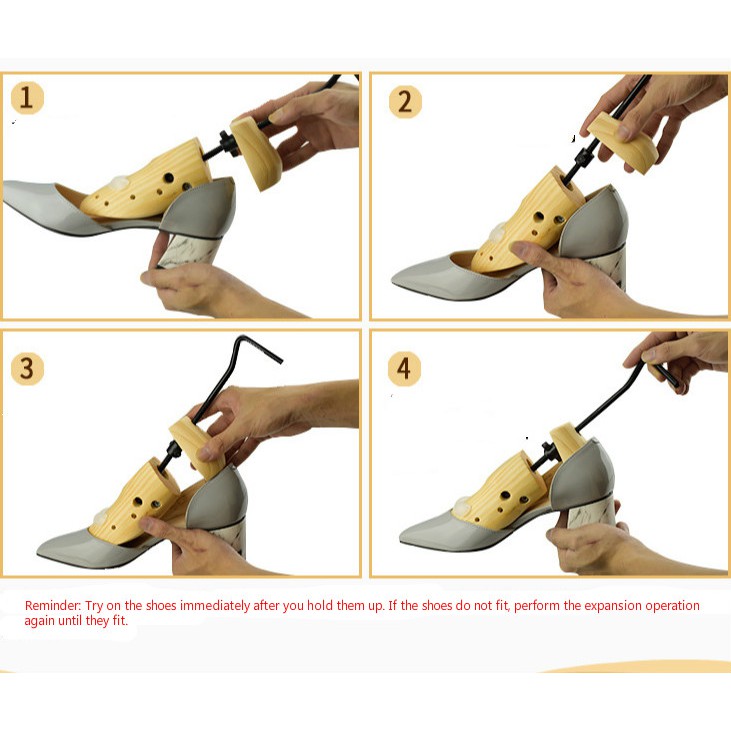 1

2

3

4

Reminder: Try on the shoes immediately after you hold them up. If the shoes do not fit, perform the expansion operation again until they fit.