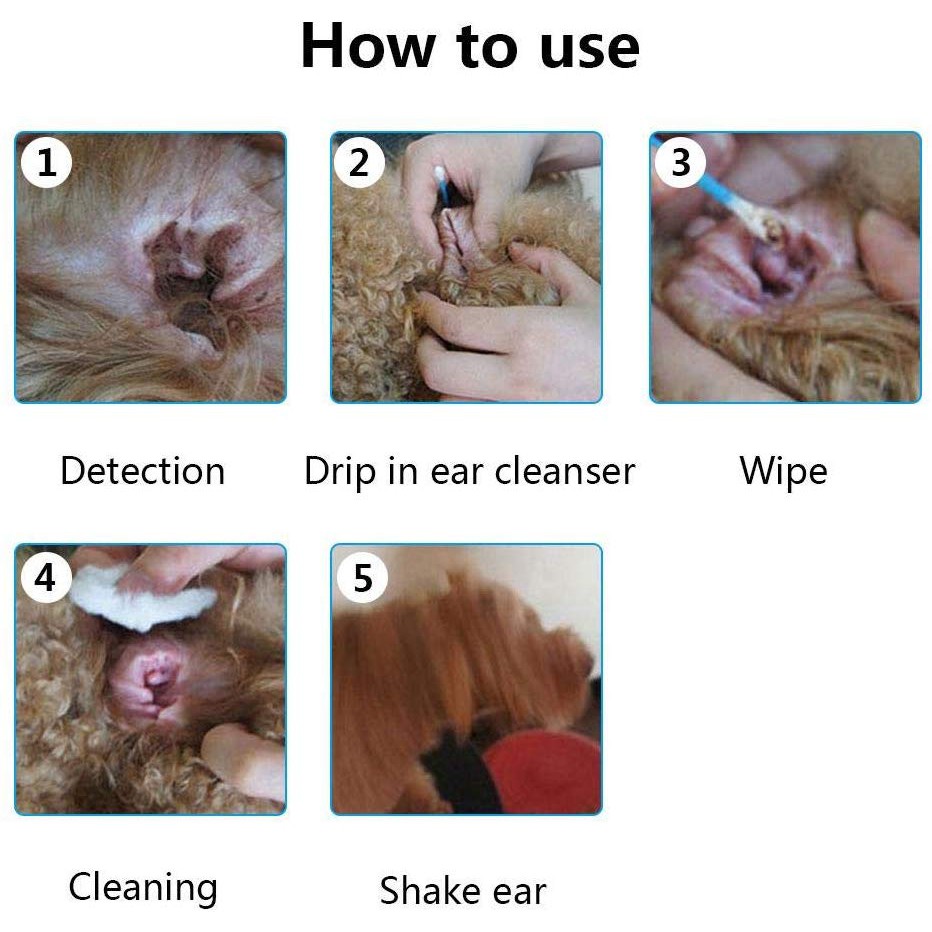 How to use

1

Detection

2

Drip in ear cleanser

3

Wipe

4

Cleaning

5

Shake ear