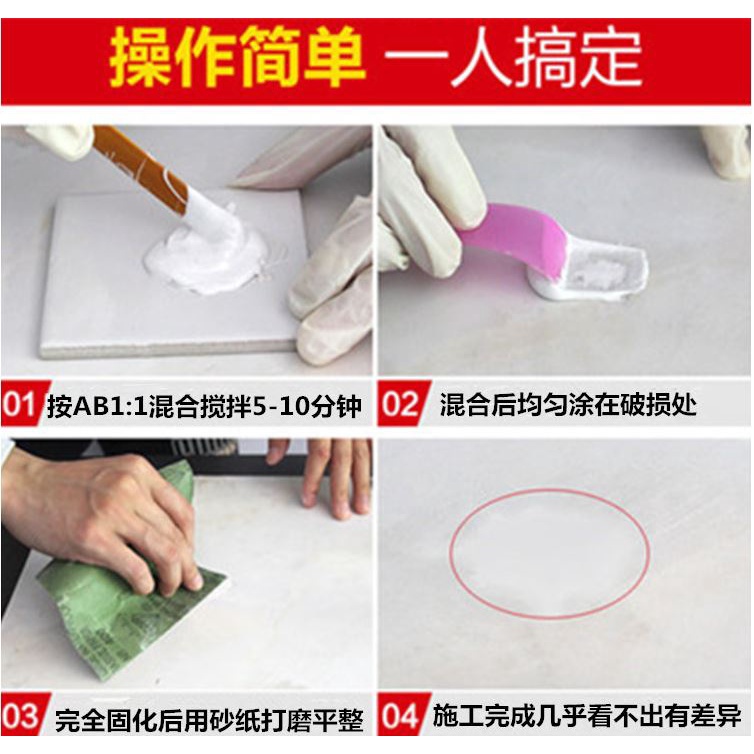 操作简单 一人搞定

01 按AB1:1混合搅拌5-10分钟

02 混合后均匀涂在破损处

03 完全固化后用砂纸打磨平整

04 施工完成几乎看不出有差异