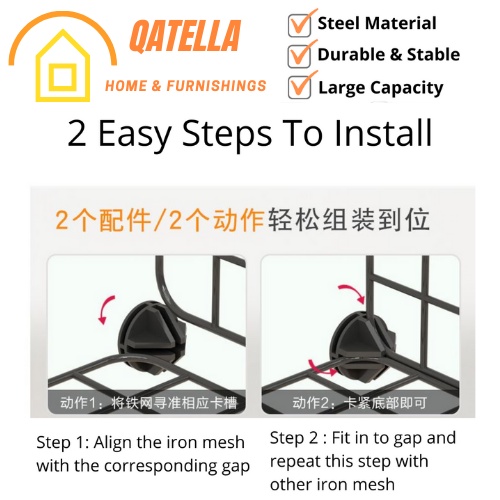 QATELLA
HOME & FURNISHINGS

Steel Material
Durable & Stable
Large Capacity

2 Easy Steps To Install

2个配件/2个动作轻松组装到位

动作1：将铁网寻准相应卡槽

动作2：卡紧底部即可

Step 1: Align the iron mesh with the corresponding gap

Step 2 : Fit in to gap and repeat this step with other iron mesh