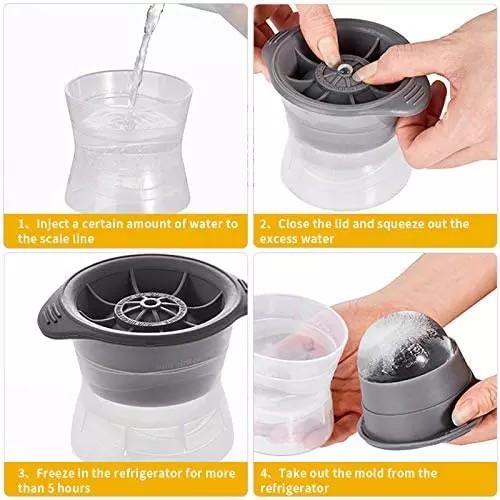 1、Inject a certain amount of water to the scale line

2、Close the lid and squeeze out the excess water

3、Freeze in the refrigerator for more than 5 hours

4、Take out the mold from the refrigerator