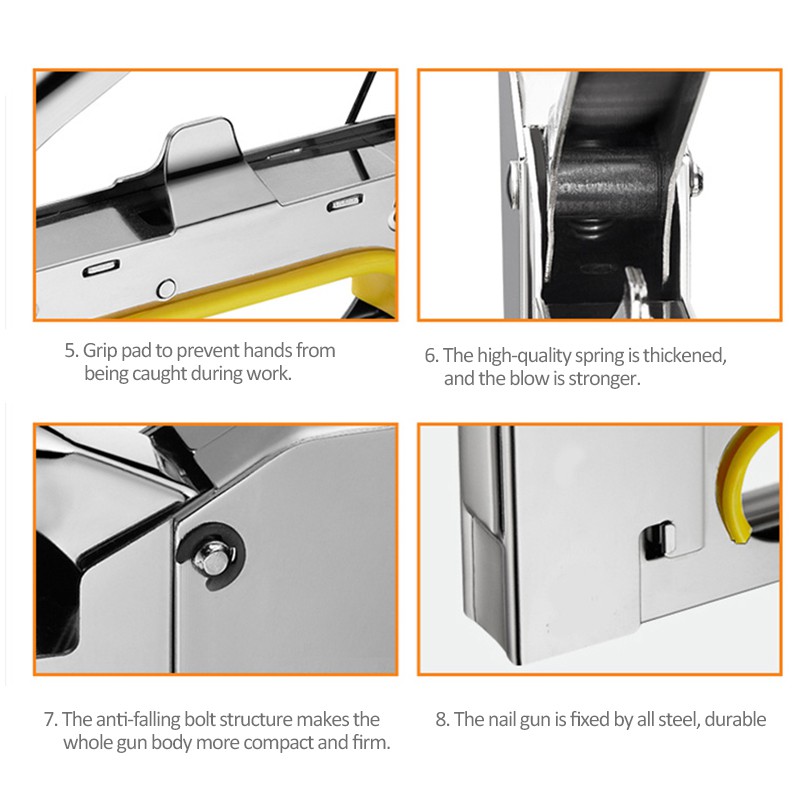 5. Grip pad to prevent hands from being caught during work.

6. The high-quality spring is thickened, and the blow is stronger.

7. The anti-falling bolt structure makes the whole gun body more compact and firm.

8. The nail gun is fixed by all steel, durable