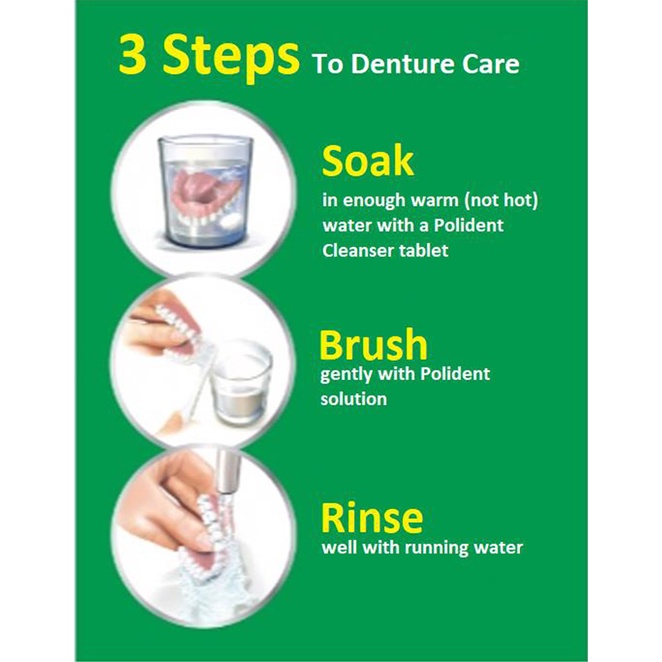 3 Steps To Denture Care

Soak
in enough warm (not hot) water with a Polident Cleanser tablet

Brush
gently with Polident solution

Rinse
well with running water