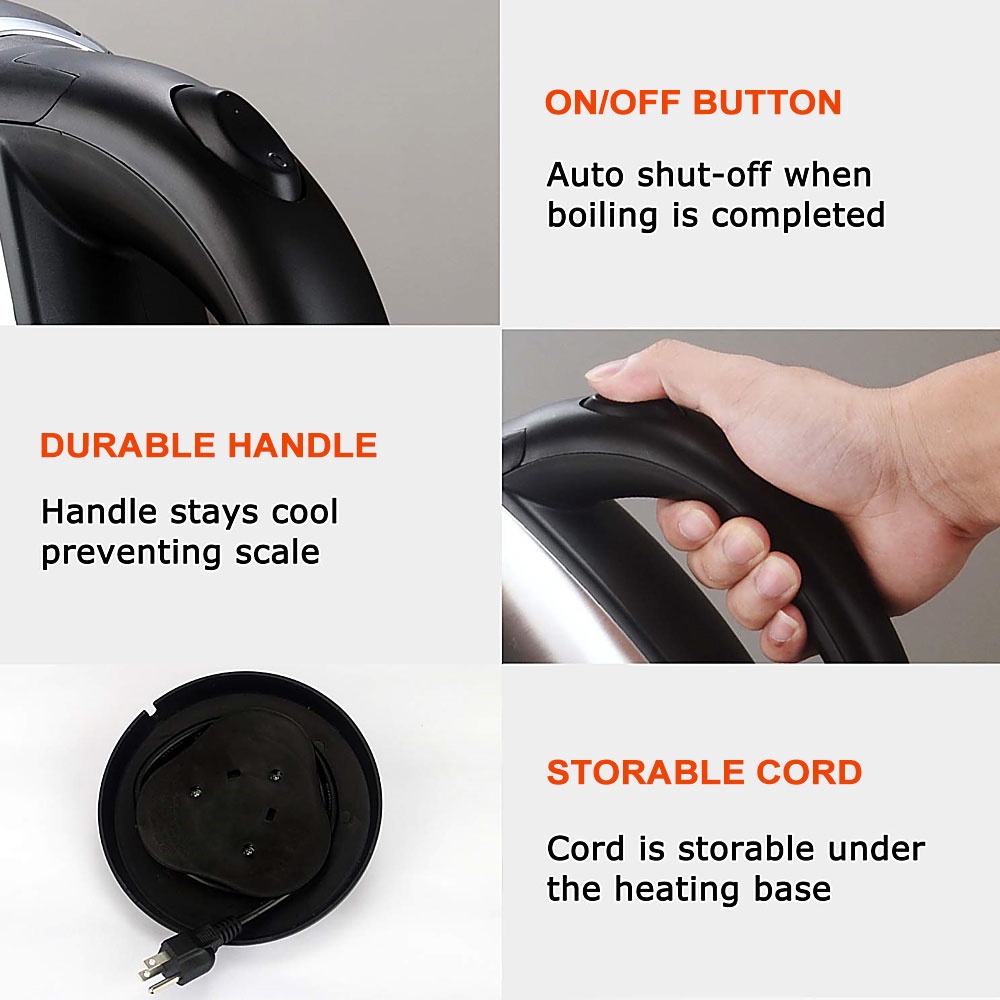 ON/OFF BUTTON

Auto shut-off when boiling is completed

DURABLE HANDLE

Handle stays cool preventing scale

STORABLE CORD

Cord is storable under the heating base