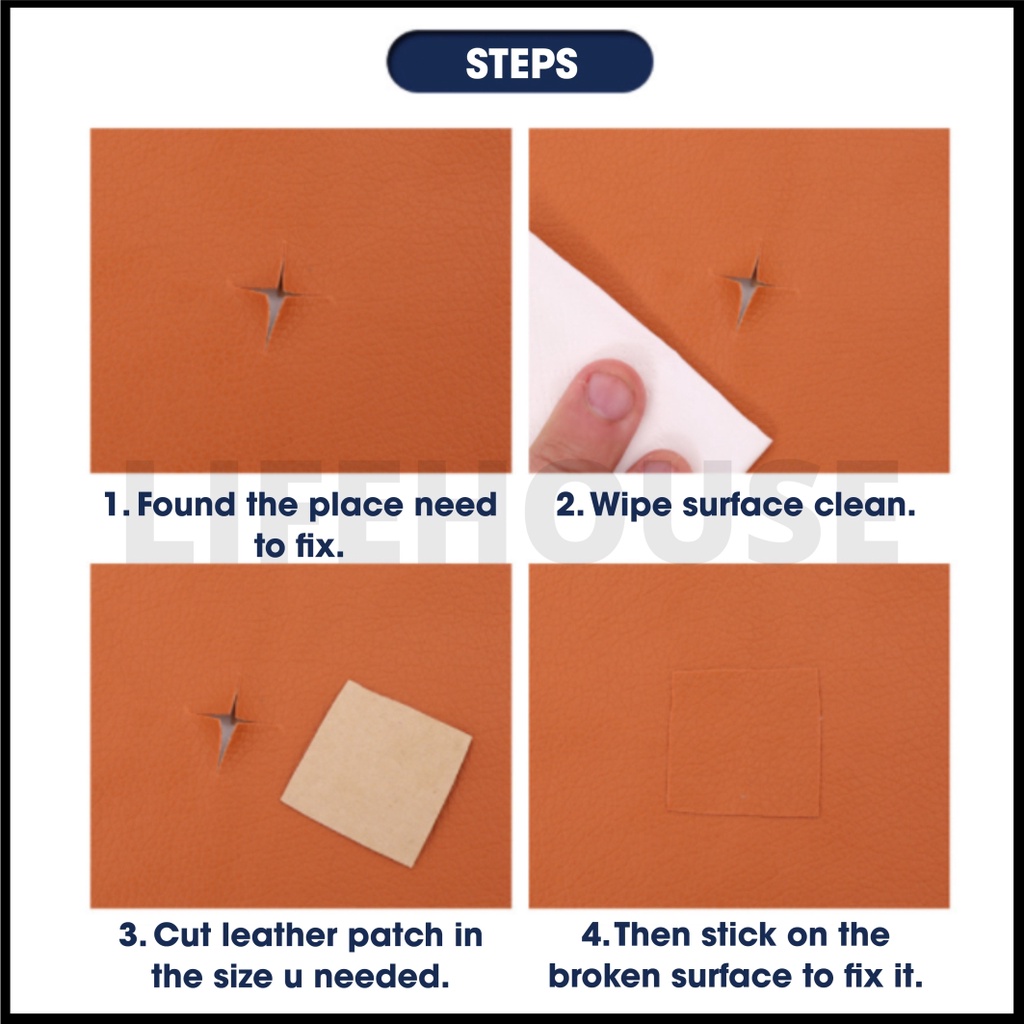 STEPS

1. Found the place need to fix.

2. Wipe surface clean.

LIFEHOUSE

3. Cut leather patch in the size u needed.

4. Then stick on the broken surface to fix it.