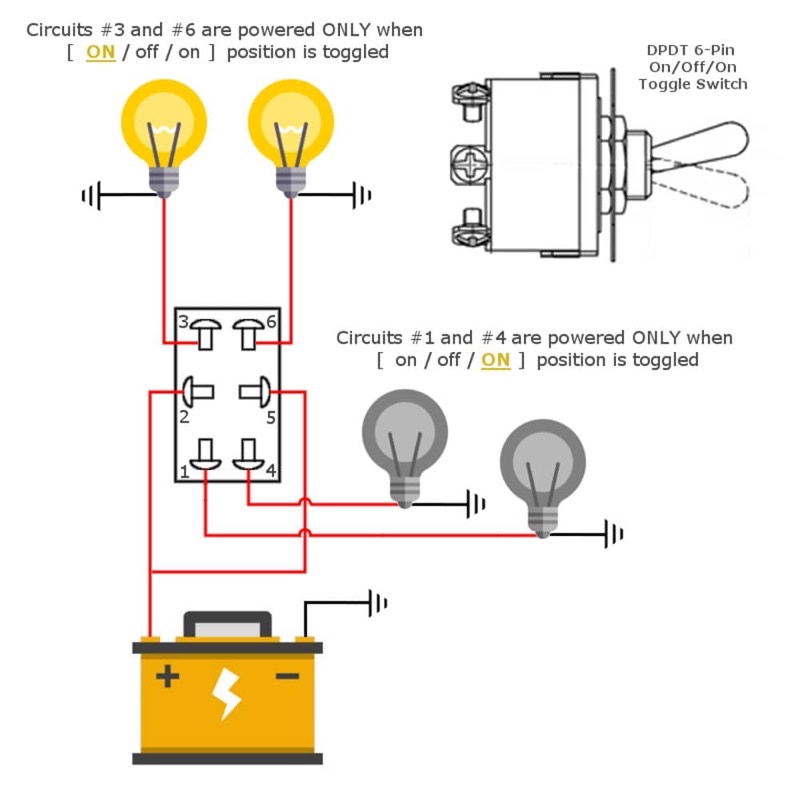 Circuits #3 and #6 are powered ONLY when
[ ON / off / on ] position is toggled

DPDT 6-Pin
On/Off/On
Toggle Switch

3
6
2
5
1
4

Circuits #1 and #4 are powered ONLY when
[ on / off / ON ] position is toggled

+
−