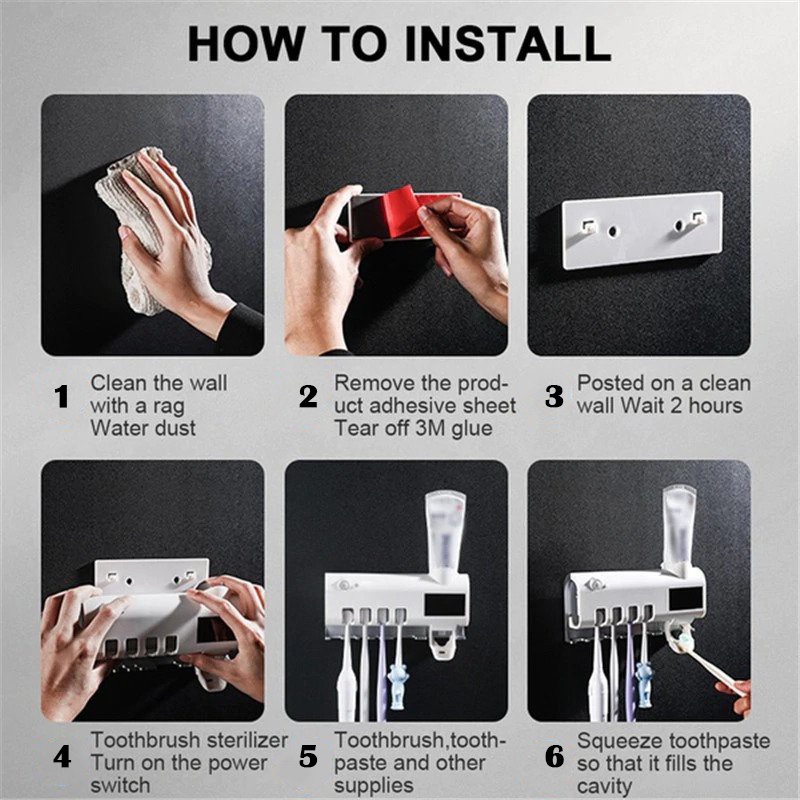 HOW TO INSTALL

1 Clean the wall with a rag Water dust

2 Remove the product adhesive sheet Tear off 3M glue

3 Posted on a clean wall Wait 2 hours

4 Toothbrush sterilizer Turn on the power switch

5 Toothbrush,toothpaste and other supplies

6 Squeeze toothpaste so that it fills the cavity