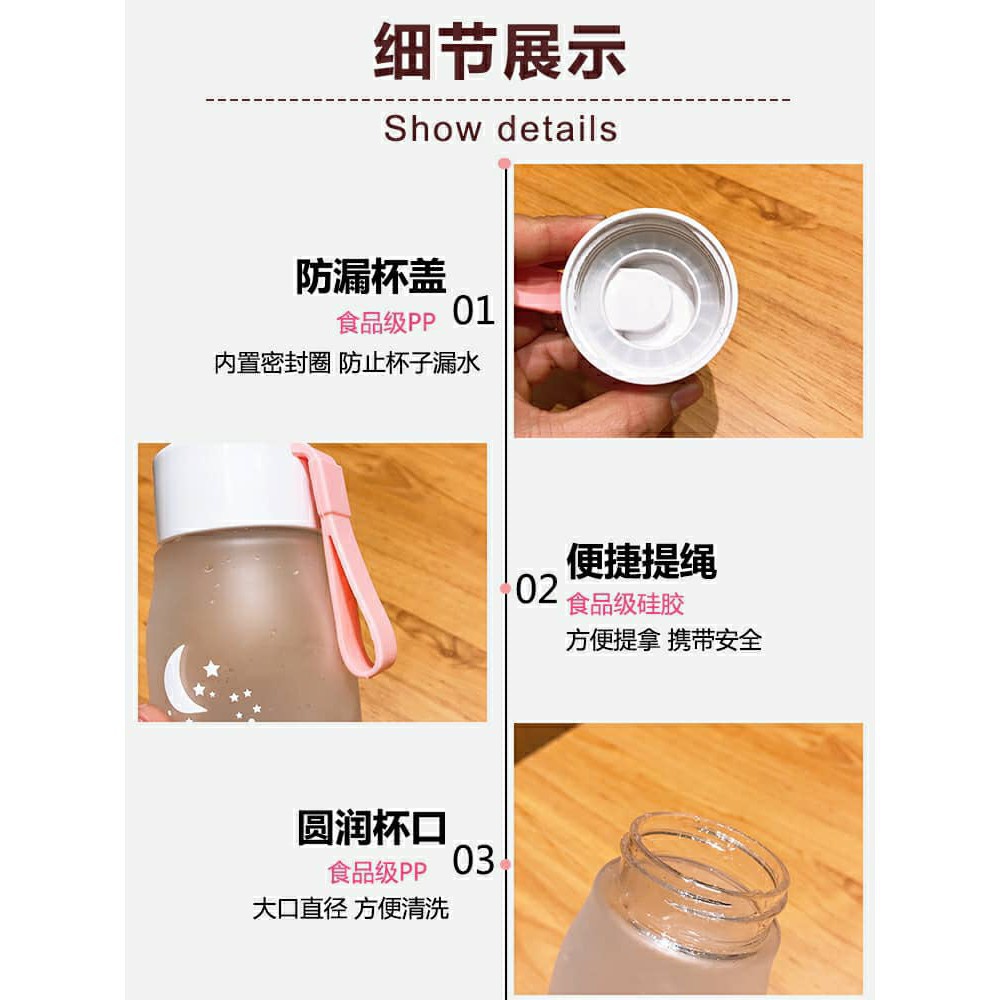 细节展示

Show details

防漏杯盖
食品级PP
01
内置密封圈 防止杯子漏水

02
便捷提绳
食品级硅胶
方便提拿 携带安全

圆润杯口
食品级PP
03
大口直径 方便清洗