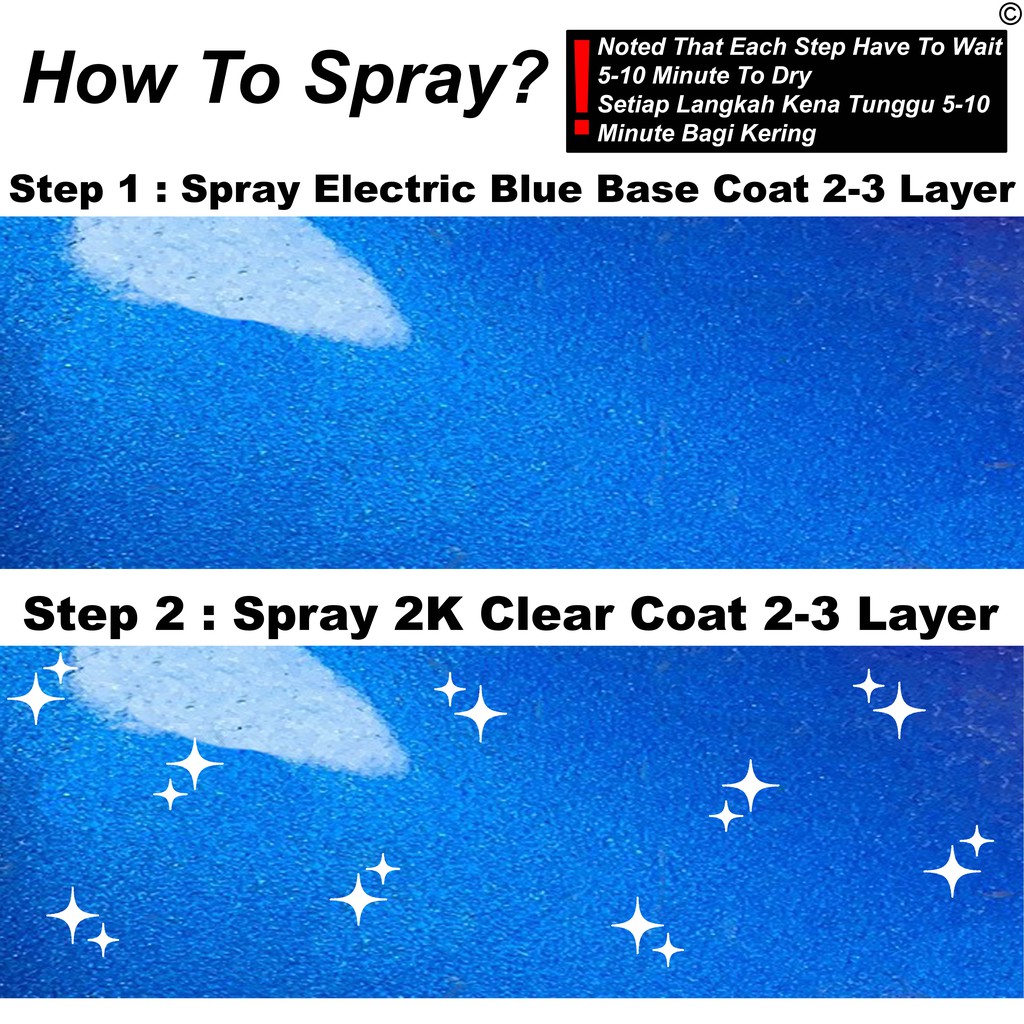 ©

How To Spray?

!
Noted That Each Step Have To Wait 5-10 Minute To Dry
Setiap Langkah Kena Tunggu 5-10 Minute Bagi Kering

Step 1 : Spray Electric Blue Base Coat 2-3 Layer

Step 2 : Spray 2K Clear Coat 2-3 Layer