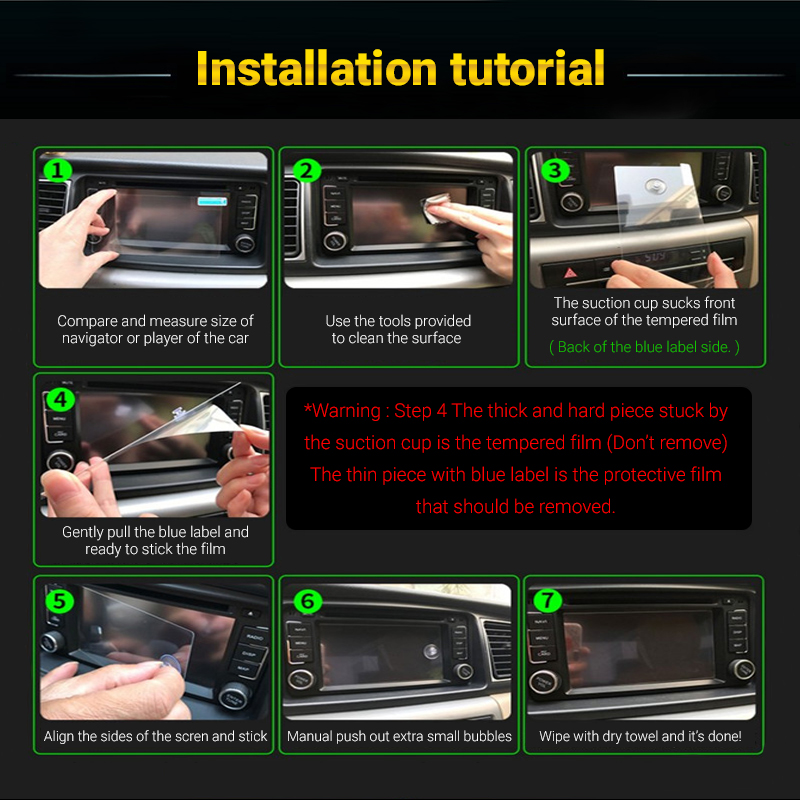 Installation tutorial

1

Compare and measure size of navigator or player of the car

2

Use the tools provided to clean the surface

3

The suction cup sucks front surface of the tempered film

( Back of the blue label side. )

4

Gently pull the blue label and ready to stick the film

*Warning : Step 4 The thick and hard piece stuck by the suction cup is the tempered film (Don't remove) The thin piece with blue label is the protective film that should be removed.

5

Align the sides of the scren and stick

6

Manual push out extra small bubbles

7

Wipe with dry towel and it's done!