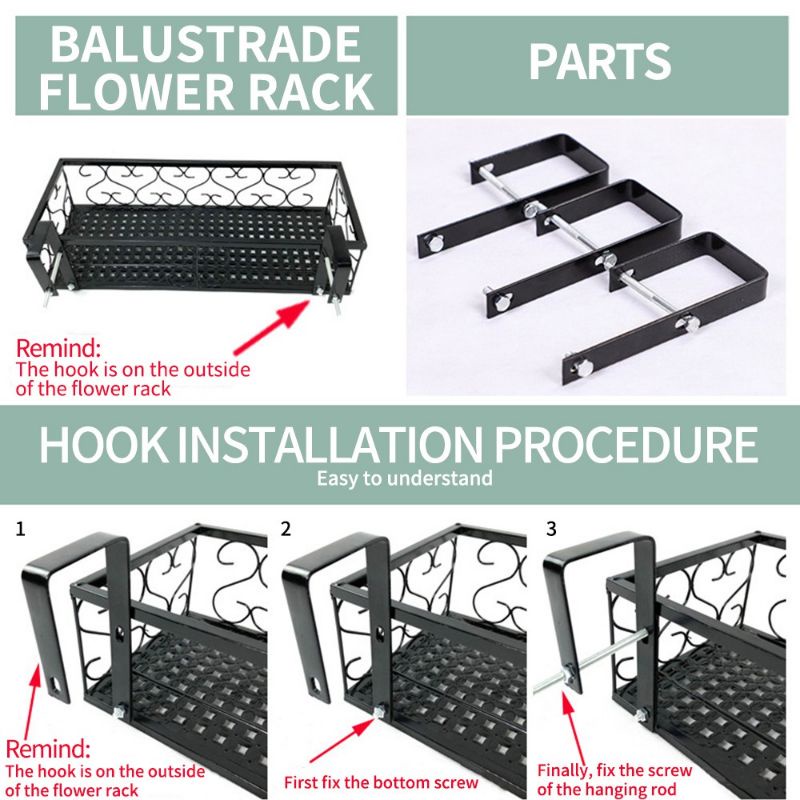 BALUSTRADE FLOWER RACK

PARTS

Remind:
The hook is on the outside of the flower rack

HOOK INSTALLATION PROCEDURE
Easy to understand

1

Remind:
The hook is on the outside of the flower rack

2

First fix the bottom screw

3

Finally, fix the screw of the hanging rod