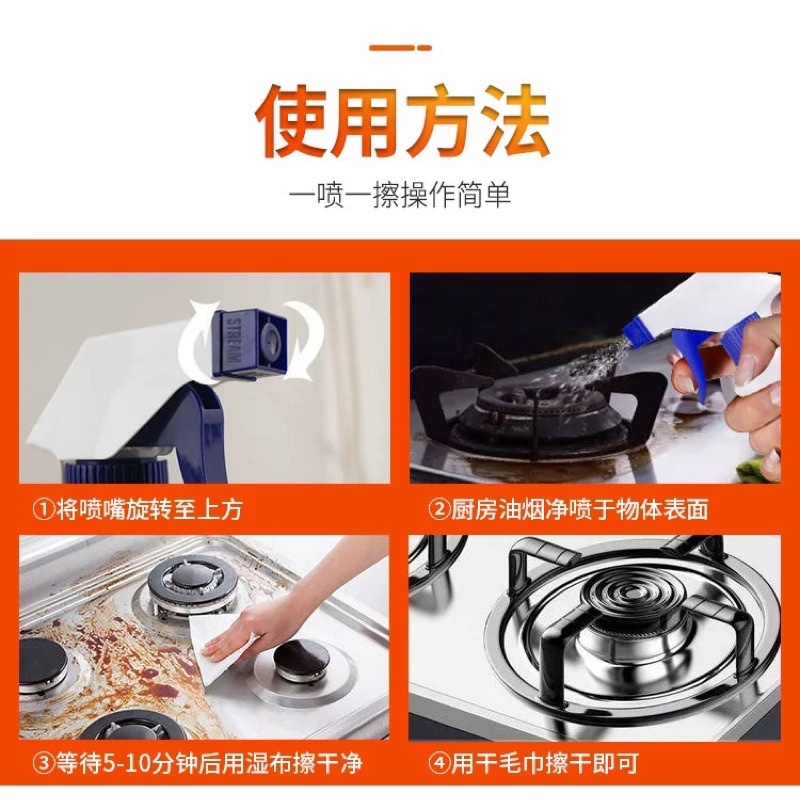 使用方法

一喷一擦操作简单

STREAM

①将喷嘴旋转至上方

②厨房油烟净喷于物体表面

③等待5-10分钟后用湿布擦干净

④用干毛巾擦干即可