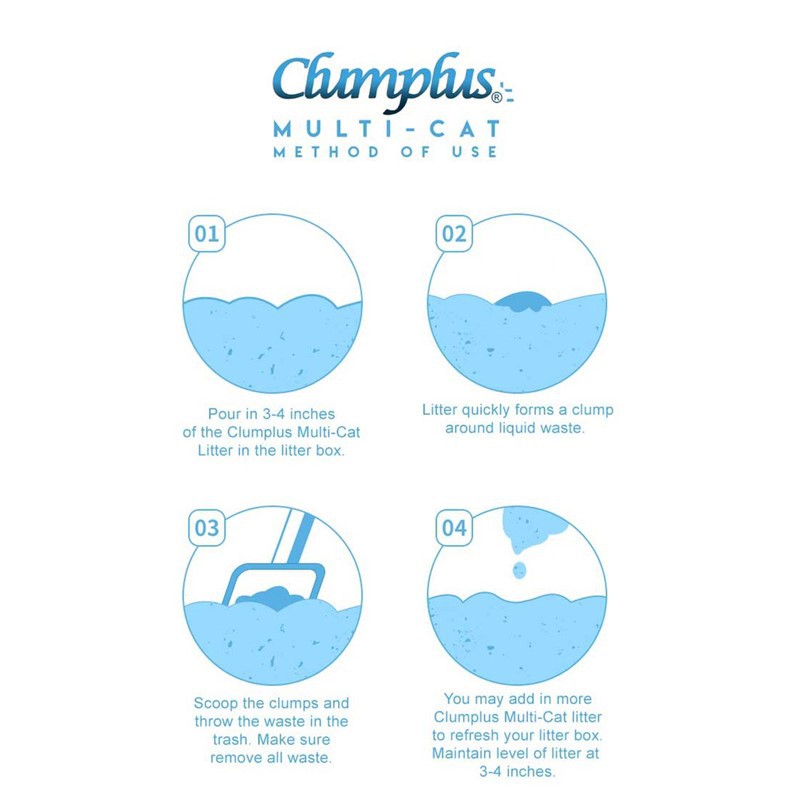 Clumplus®

MULTI-CAT
METHOD OF USE

01

Pour in 3-4 inches of the Clumplus Multi-Cat Litter in the litter box.

02

Litter quickly forms a clump around liquid waste.

03

Scoop the clumps and throw the waste in the trash. Make sure remove all waste.

04

You may add in more Clumplus Multi-Cat litter to refresh your litter box. Maintain level of litter at 3-4 inches.