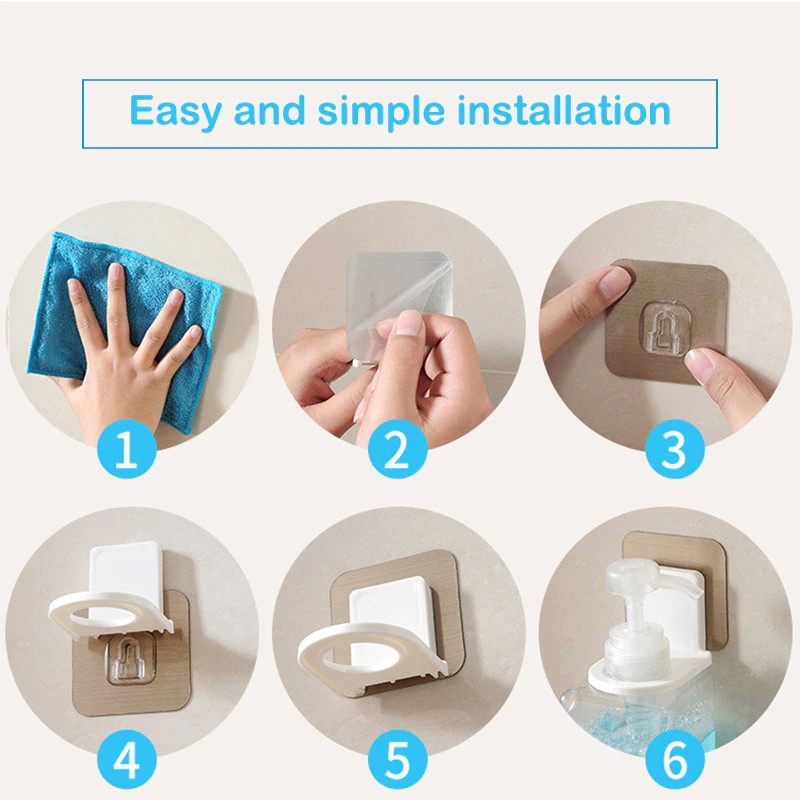 Easy and simple installation

1

2

3

4

5

6