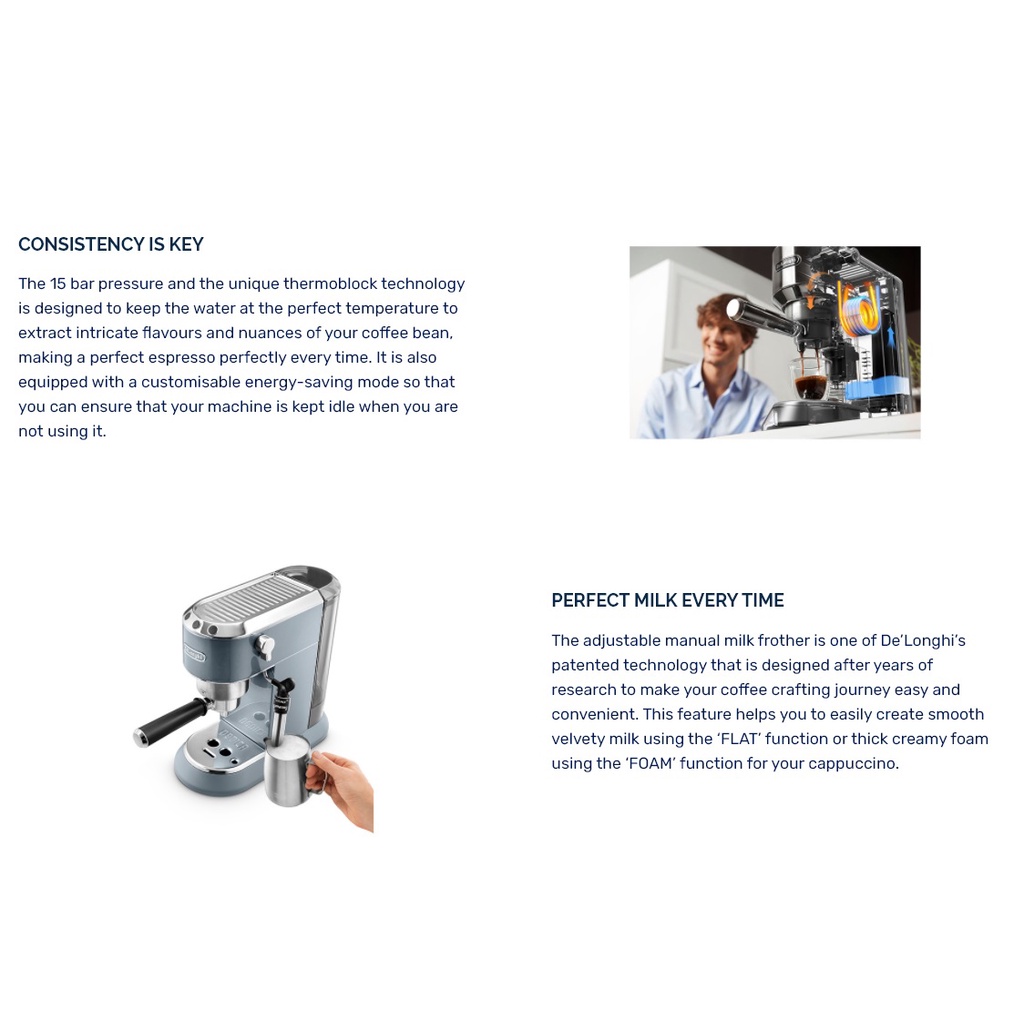 CONSISTENCY IS KEY

The 15 bar pressure and the unique thermoblock technology is designed to keep the water at the perfect temperature to extract intricate flavours and nuances of your coffee bean, making a perfect espresso perfectly every time. It is also equipped with a customisable energy-saving mode so that you can ensure that your machine is kept idle when you are not using it.

PERFECT MILK EVERY TIME

The adjustable manual milk frother is one of De'Longhi's patented technology that is designed after years of research to make your coffee crafting journey easy and convenient. This feature helps you to easily create smooth velvety milk using the 'FLAT' function or thick creamy foam using the 'FOAM' function for your cappuccino.