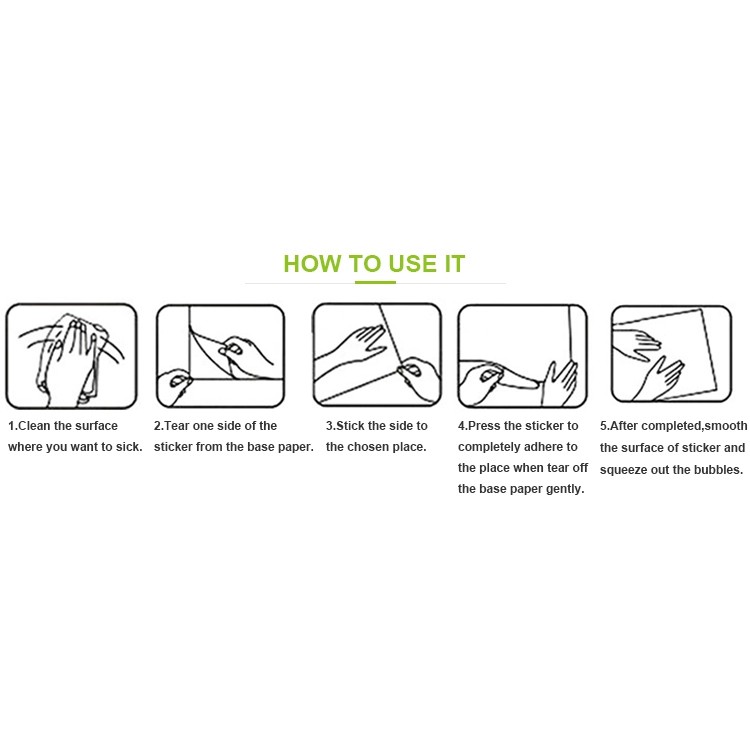 HOW TO USE IT

1.Clean the surface where you want to sick.

2.Tear one side of the sticker from the base paper.

3.Stick the side to the chosen place.

4.Press the sticker to completely adhere to the place when tear off the base paper gently.

5.After completed,smooth the surface of sticker and squeeze out the bubbles.