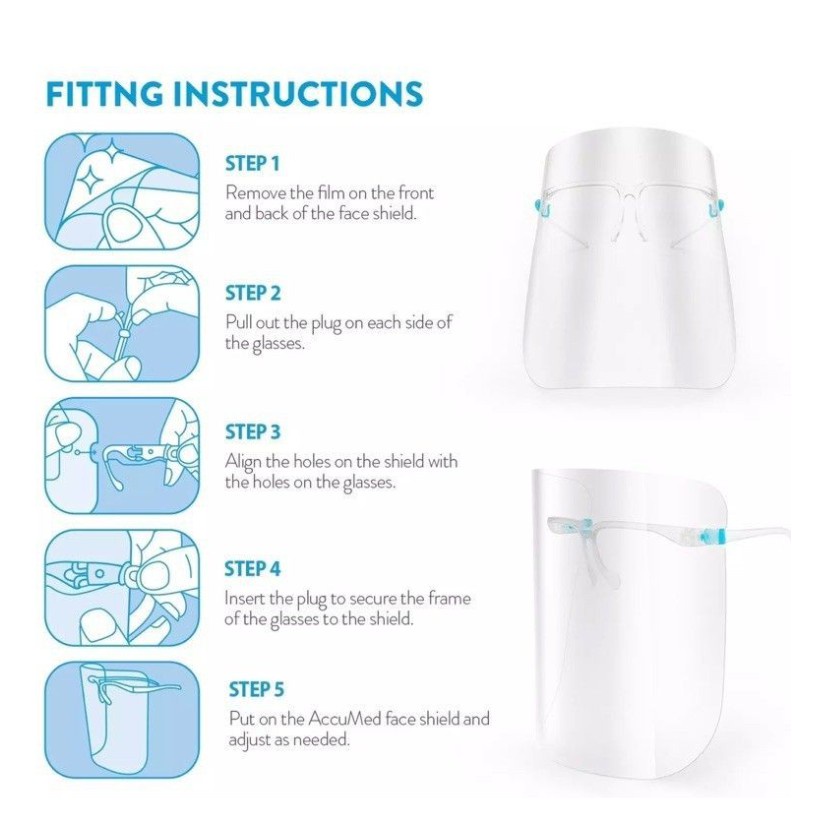 FITTNG INSTRUCTIONS

STEP 1
Remove the film on the front and back of the face shield.

STEP 2
Pull out the plug on each side of the glasses.

STEP 3
Align the holes on the shield with the holes on the glasses.

STEP 4
Insert the plug to secure the frame of the glasses to the shield.

STEP 5
Put on the AccuMed face shield and adjust as needed.