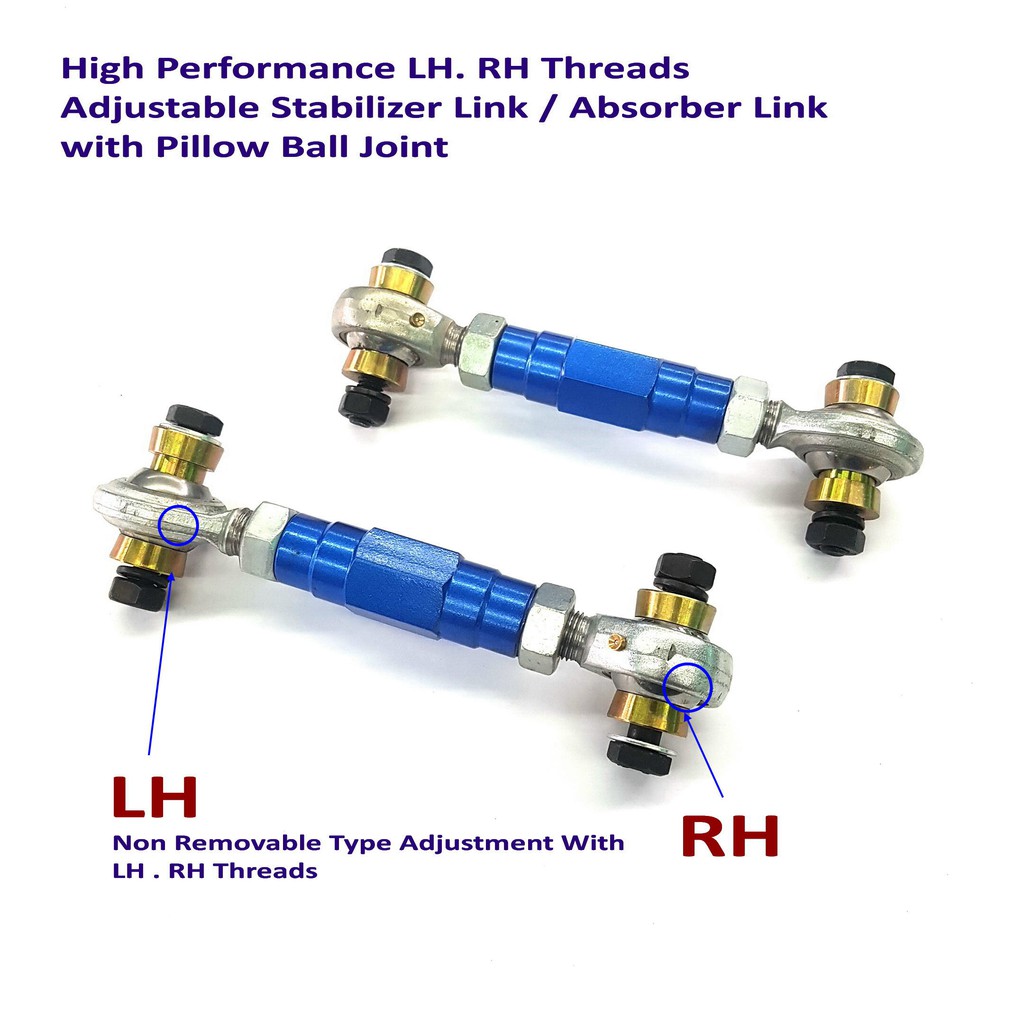 High Performance LH. RH Threads
Adjustable Stabilizer Link / Absorber Link
with Pillow Ball Joint

LH

Non Removable Type Adjustment With
LH . RH Threads

RH