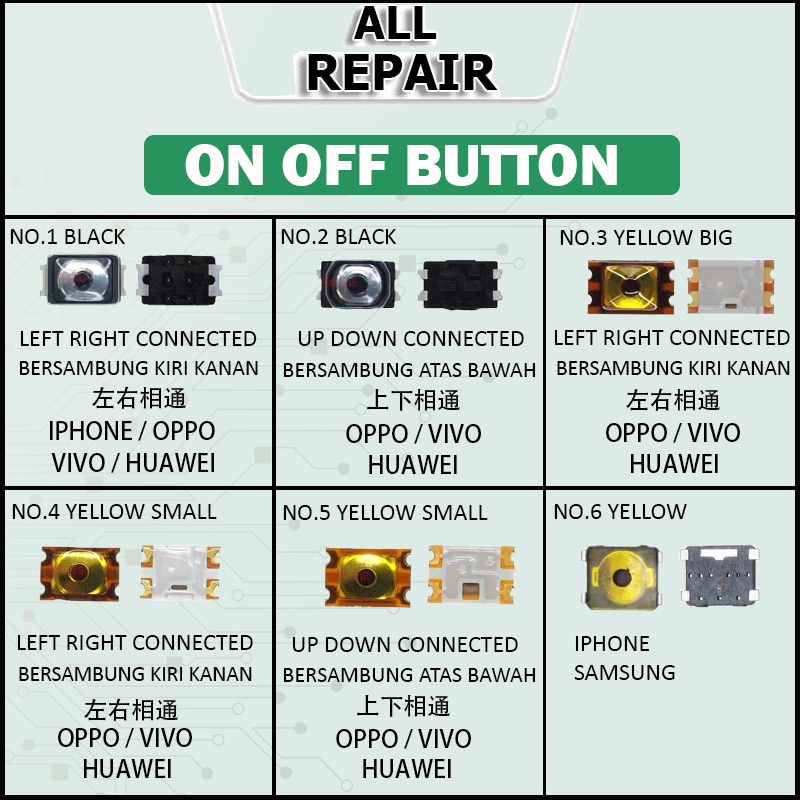 ALL REPAIR

ON OFF BUTTON

NO.1 BLACK

LEFT RIGHT CONNECTED
BERSAMBUNG KIRI KANAN
左右相通
IPHONE / OPPO
VIVO / HUAWEI

NO.2 BLACK

UP DOWN CONNECTED
BERSAMBUNG ATAS BAWAH
上下相通
OPPO / VIVO
HUAWEI

NO.3 YELLOW BIG

LEFT RIGHT CONNECTED
BERSAMBUNG KIRI KANAN
左右相通
OPPO / VIVO
HUAWEI

NO.4 YELLOW SMALL

LEFT RIGHT CONNECTED
BERSAMBUNG KIRI KANAN
左右相通
OPPO / VIVO
HUAWEI

NO.5 YELLOW SMALL

UP DOWN CONNECTED
BERSAMBUNG ATAS BAWAH
上下相通
OPPO / VIVO
HUAWEI

NO.6 YELLOW

IPHONE
SAMSUNG