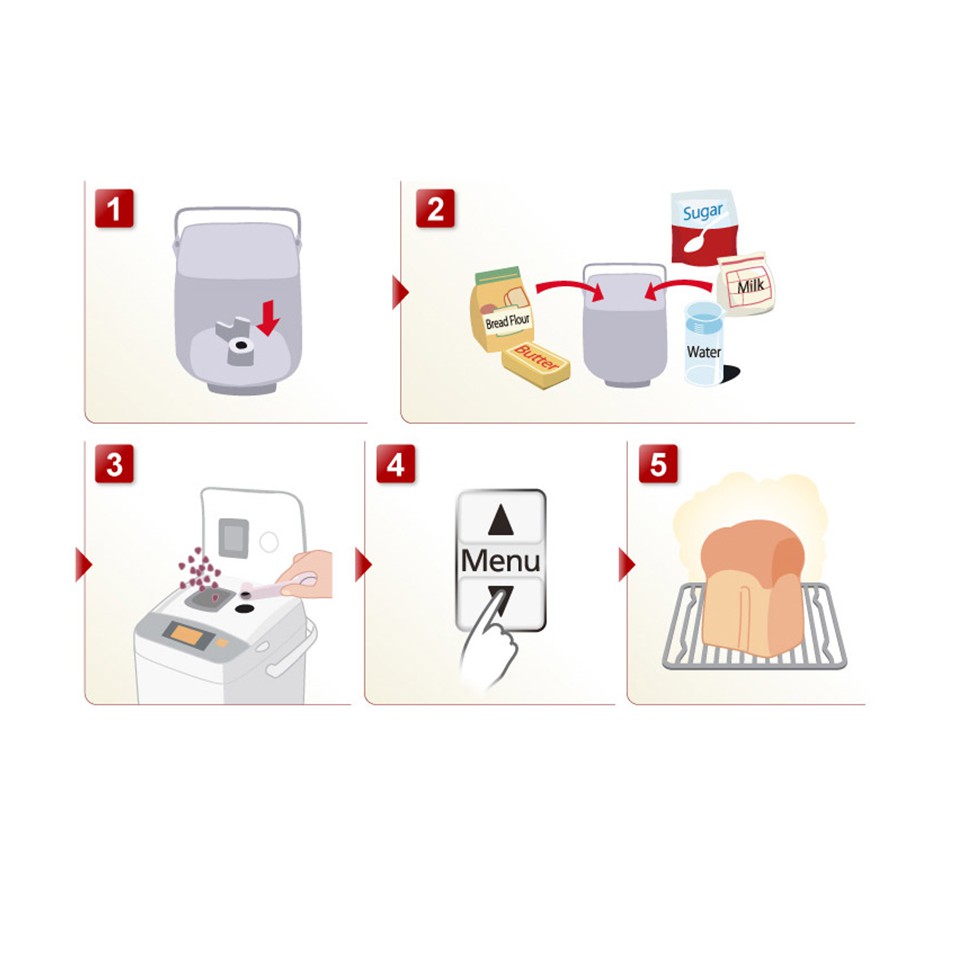 1

2

Sugar

Milk

Bread Flour

Butter

Water

3

4

Menu

5