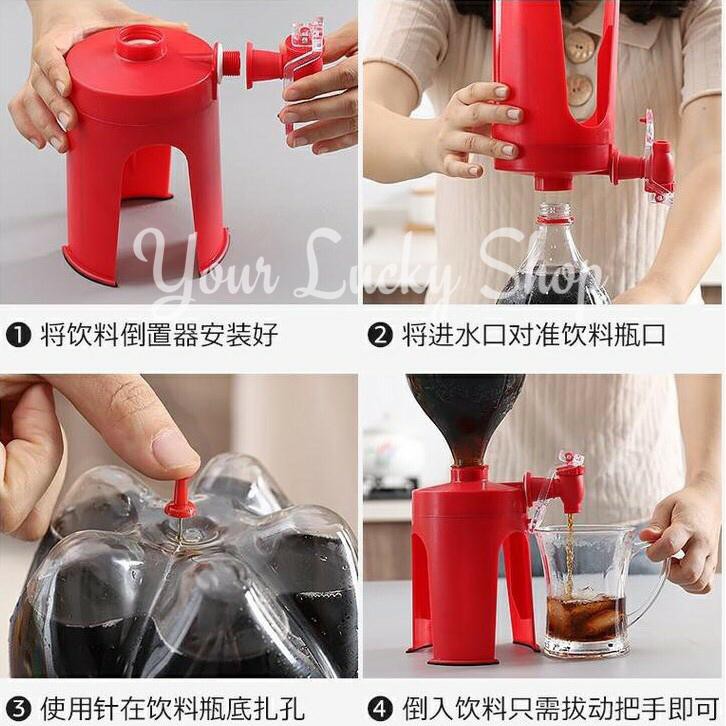 Your Lucky Shop

❶ 将饮料倒置器安装好

❷ 将进水口对准饮料瓶口

❸ 使用针在饮料瓶底扎孔

❹ 倒入饮料只需拔动把手即可