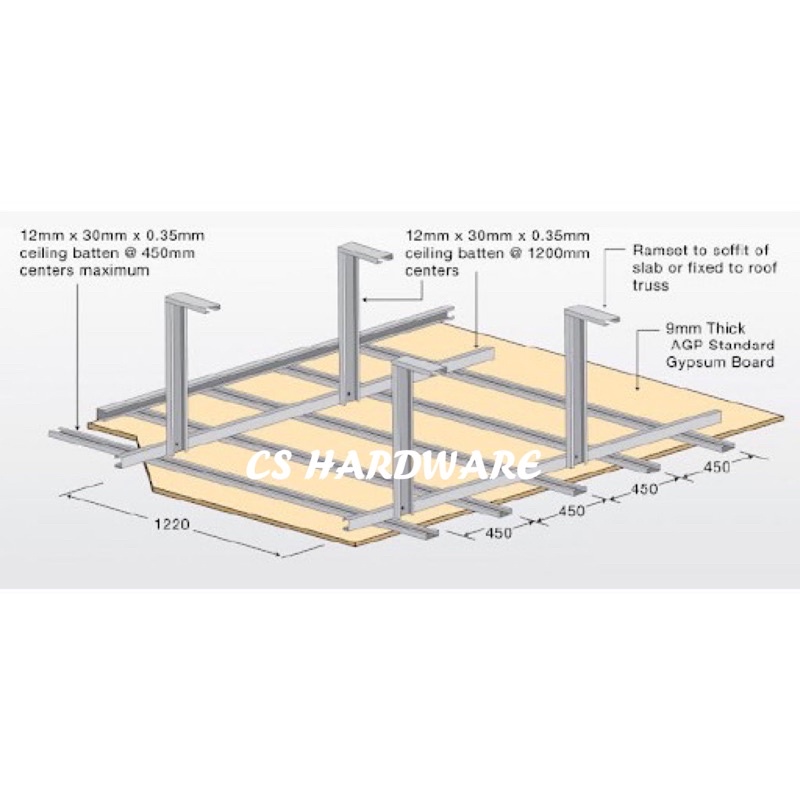 12mm x 30mm x 0.35mm ceiling batten @ 450mm centers maximum

12mm x 30mm x 0.35mm ceiling batten @ 1200mm centers

Ramset to soffit of slab or fixed to roof truss

9mm Thick AGP Standard Gypsum Board

CS HARDWARE

1220

450

450

450

450