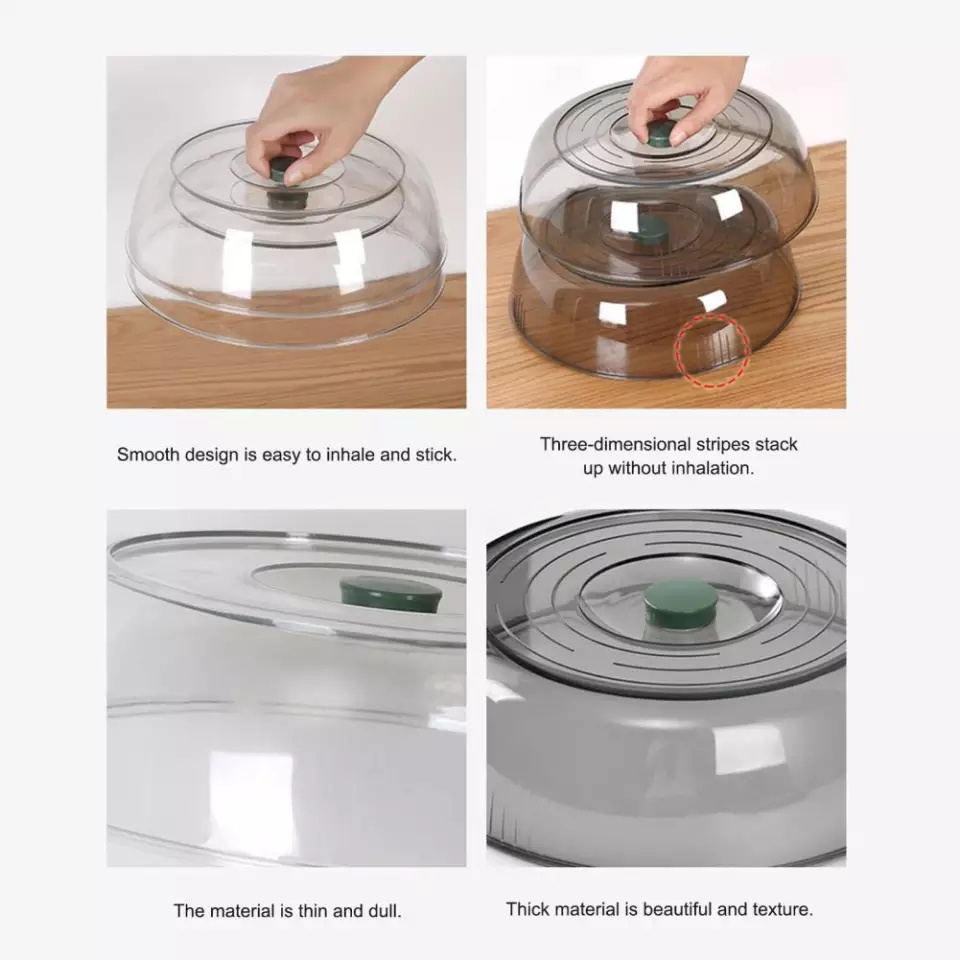 Smooth design is easy to inhale and stick.

Three-dimensional stripes stack up without inhalation.

The material is thin and dull.

Thick material is beautiful and texture.